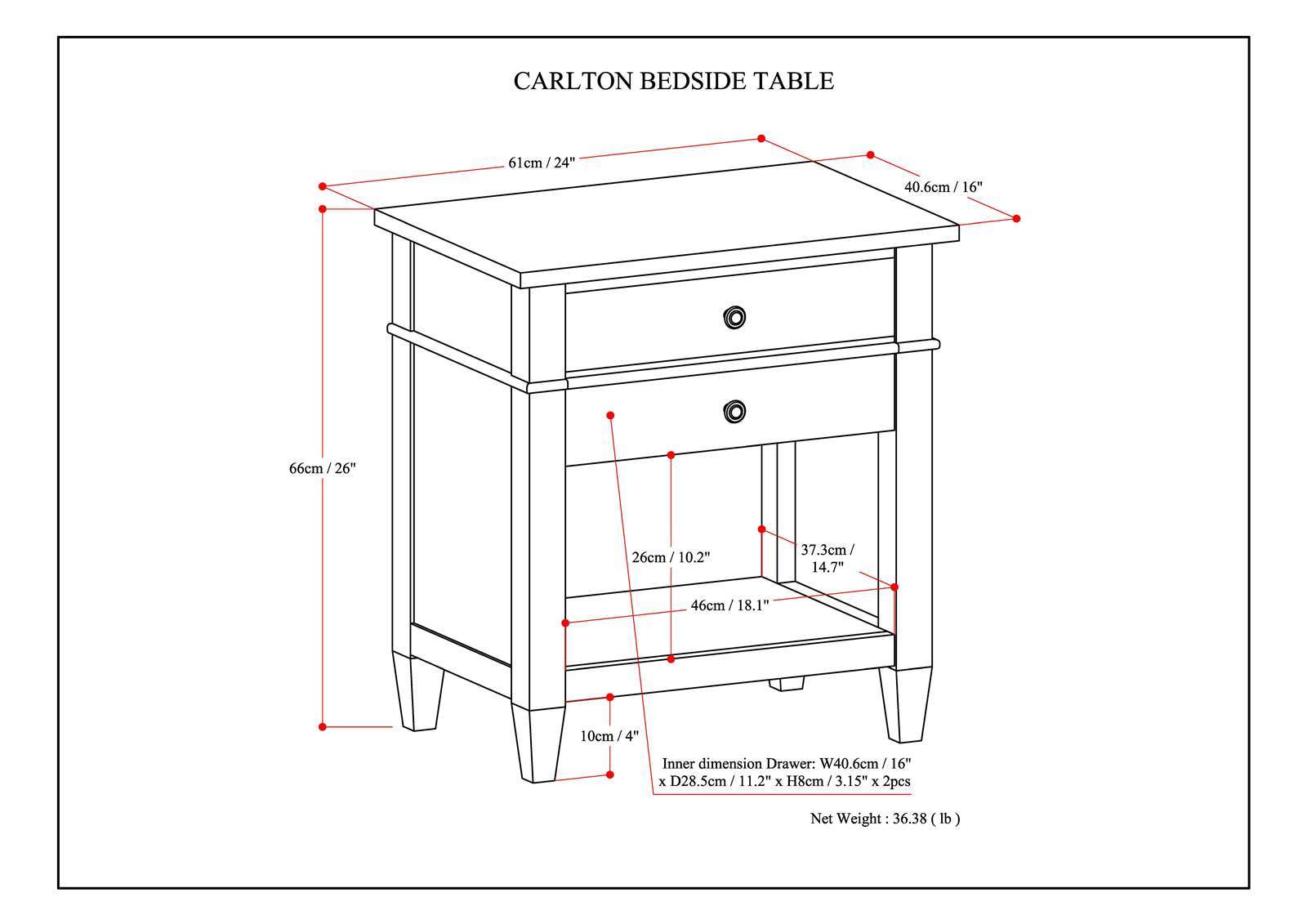 CARLTON BEDSIDE TABLE

61cm / 24"

40.6cm / 16"

66cm / 26"

26cm / 10.2"

37.3cm / 14.7"

46cm / 18.1"

10cm / 4"

Inner dimension Drawer: W40.6cm / 16" x D28.5cm / 11.2" x H8cm / 3.15" x 2pcs

Net Weight : 36.38 ( lb )