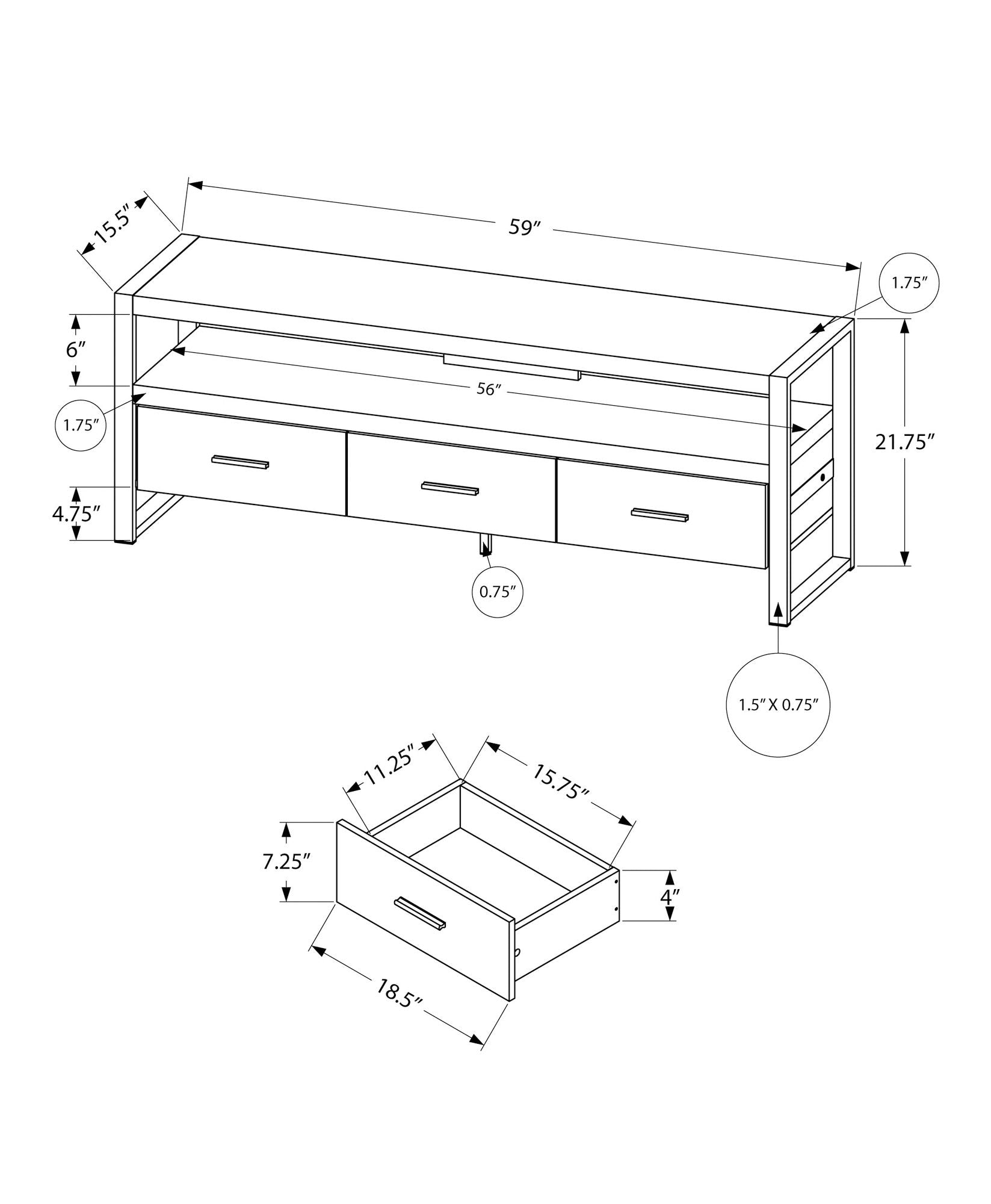 15.5″

59″

1.75″

6″

56″

1.75″

21.75″

4.75″

0.75″

1.5″ X 0.75″

11.25″

15.75″

7.25″

4″

18.5″