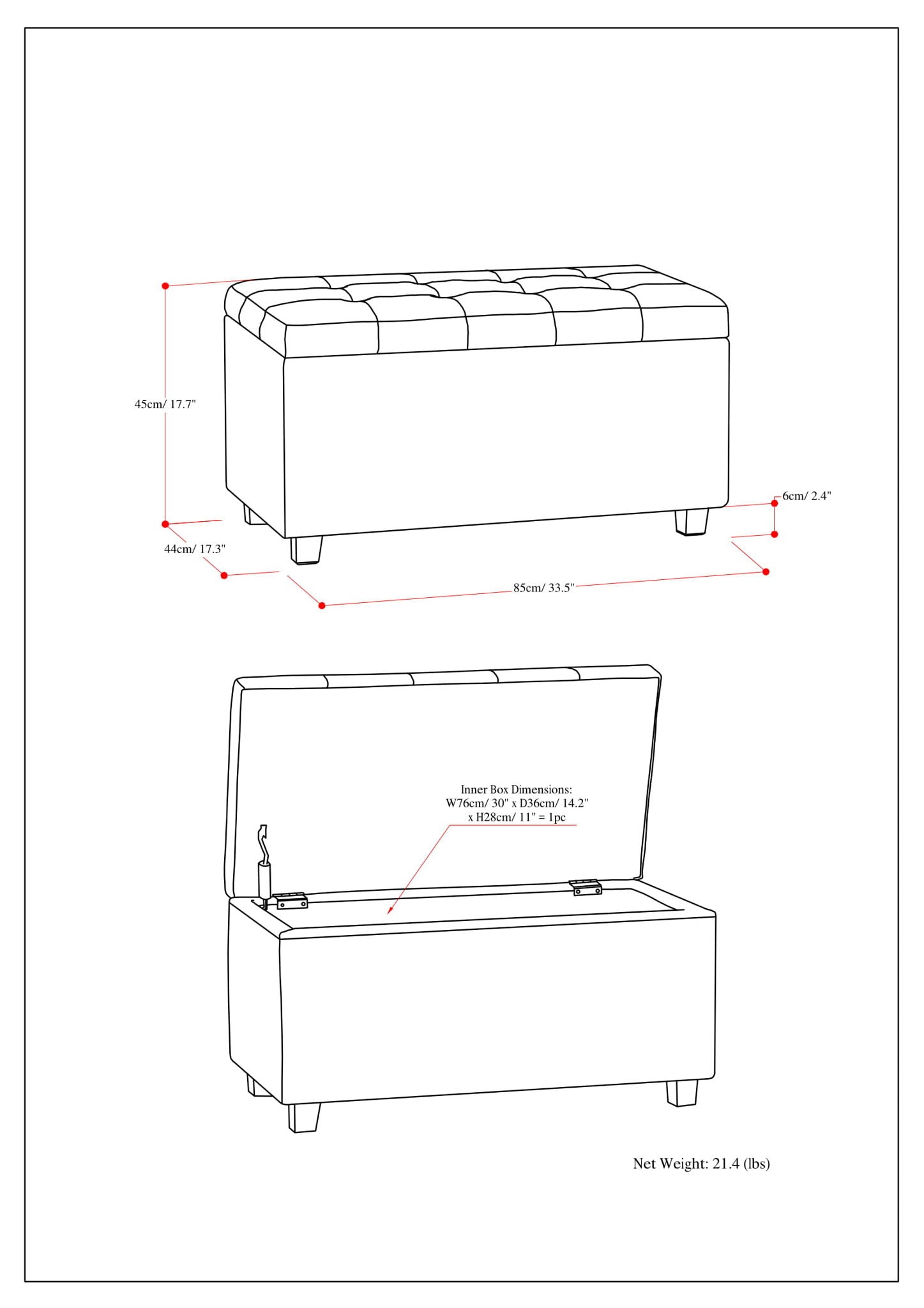 45cm/ 17.7"

6cm/ 2.4"

44cm/ 17.3"

85cm/ 33.5"

Inner Box Dimensions:
W76cm/ 30" x D36cm/ 14.2"
x H28cm/ 11" = 1pc

Net Weight: 21.4 (lbs)