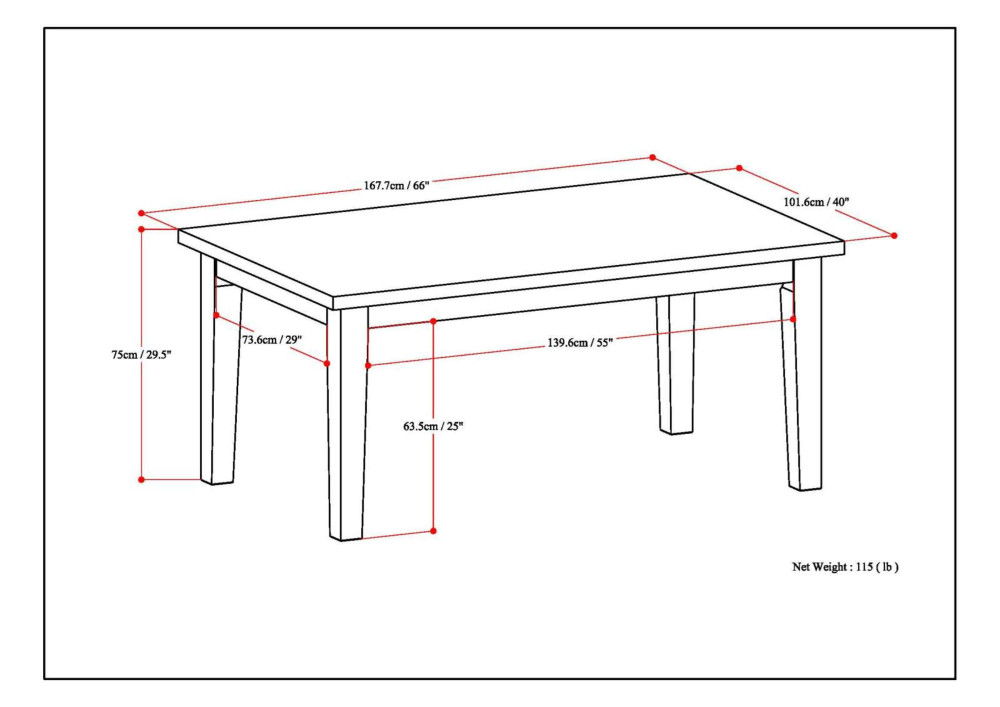 167.7cm / 66"

101.6cm / 40"

75cm / 29.5"

73.6cm / 29"

139.6cm / 55"

63.5cm / 25"

Net Weight : 115 ( lb )