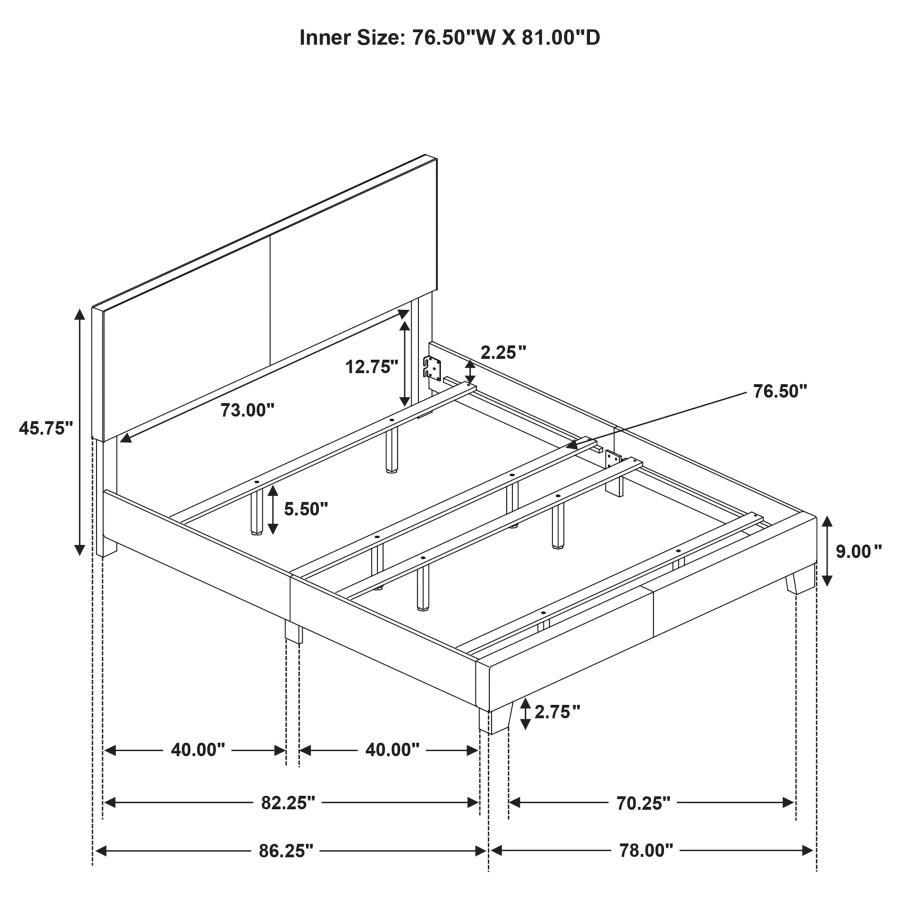 Inner Size: 76.50"W X 81.00"D

45.75"

73.00"

12.75"

2.25"

76.50"

5.50"

9.00"

2.75"

40.00"

40.00"

82.25"

70.25"

86.25"

78.00"