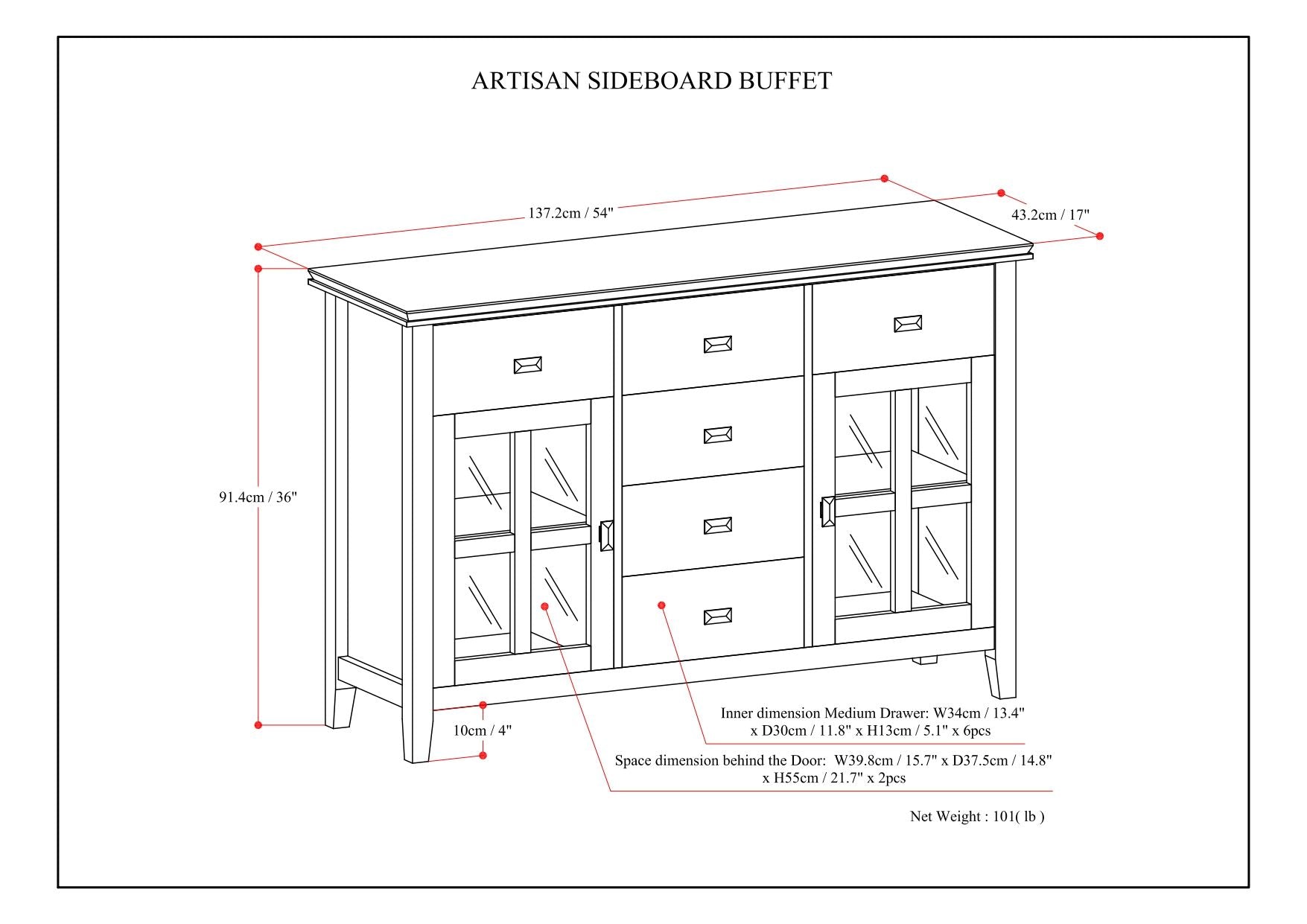 ARTISAN SIDEBOARD BUFFET

137.2cm / 54"

43.2cm / 17"

91.4cm / 36"

10cm / 4"

Inner dimension Medium Drawer: W34cm / 13.4" x D30cm / 11.8" x H13cm / 5.1" x 6pcs

Space dimension behind the Door: W39.8cm / 15.7" x D37.5cm / 14.8" x H55cm / 21.7" x 2pcs

Net Weight : 101( lb )