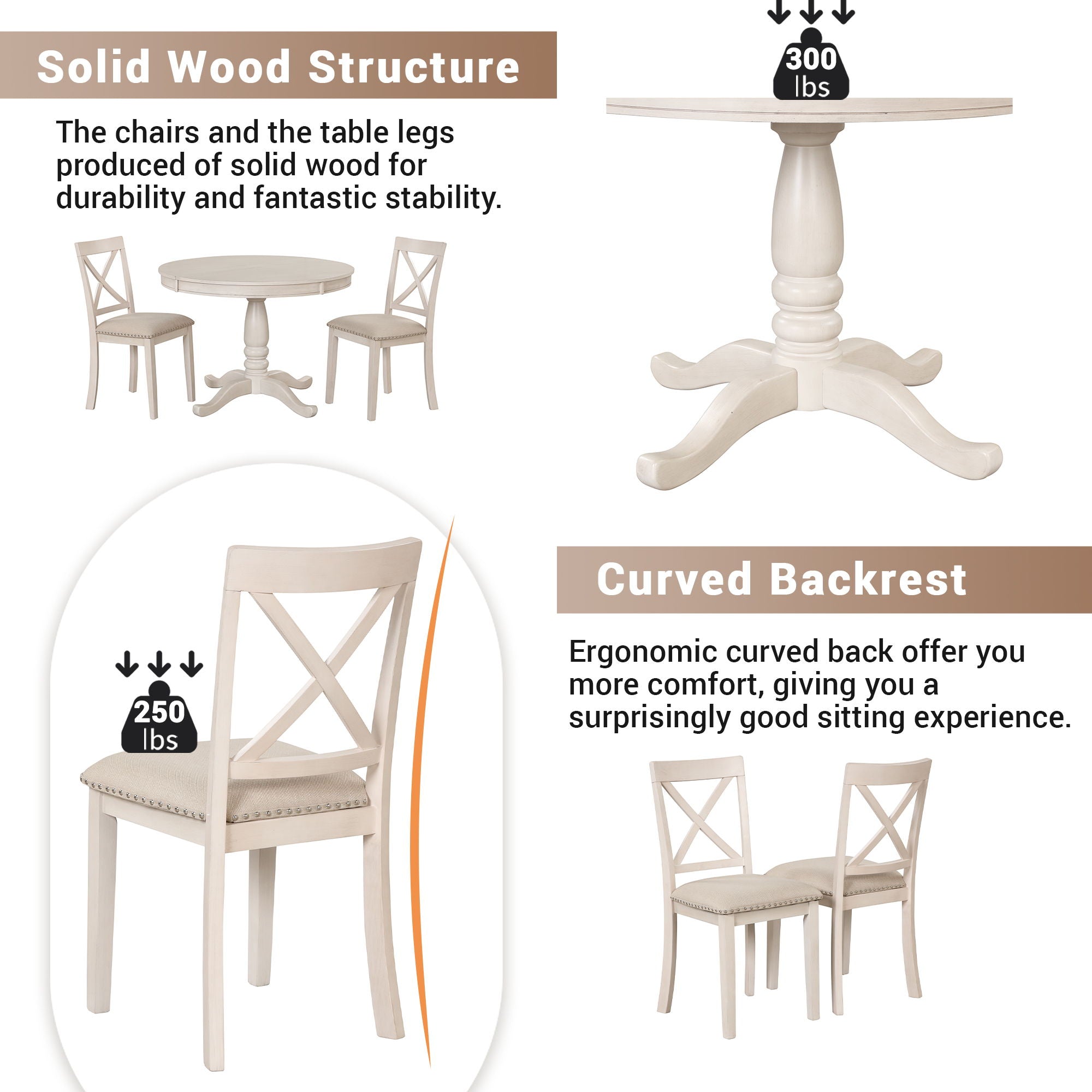 Solid Wood Structure

The chairs and the table legs produced of solid wood for durability and fantastic stability.

300 lbs

250 lbs

Curved Backrest

Ergonomic curved back offer you more comfort, giving you a surprisingly good sitting experience.