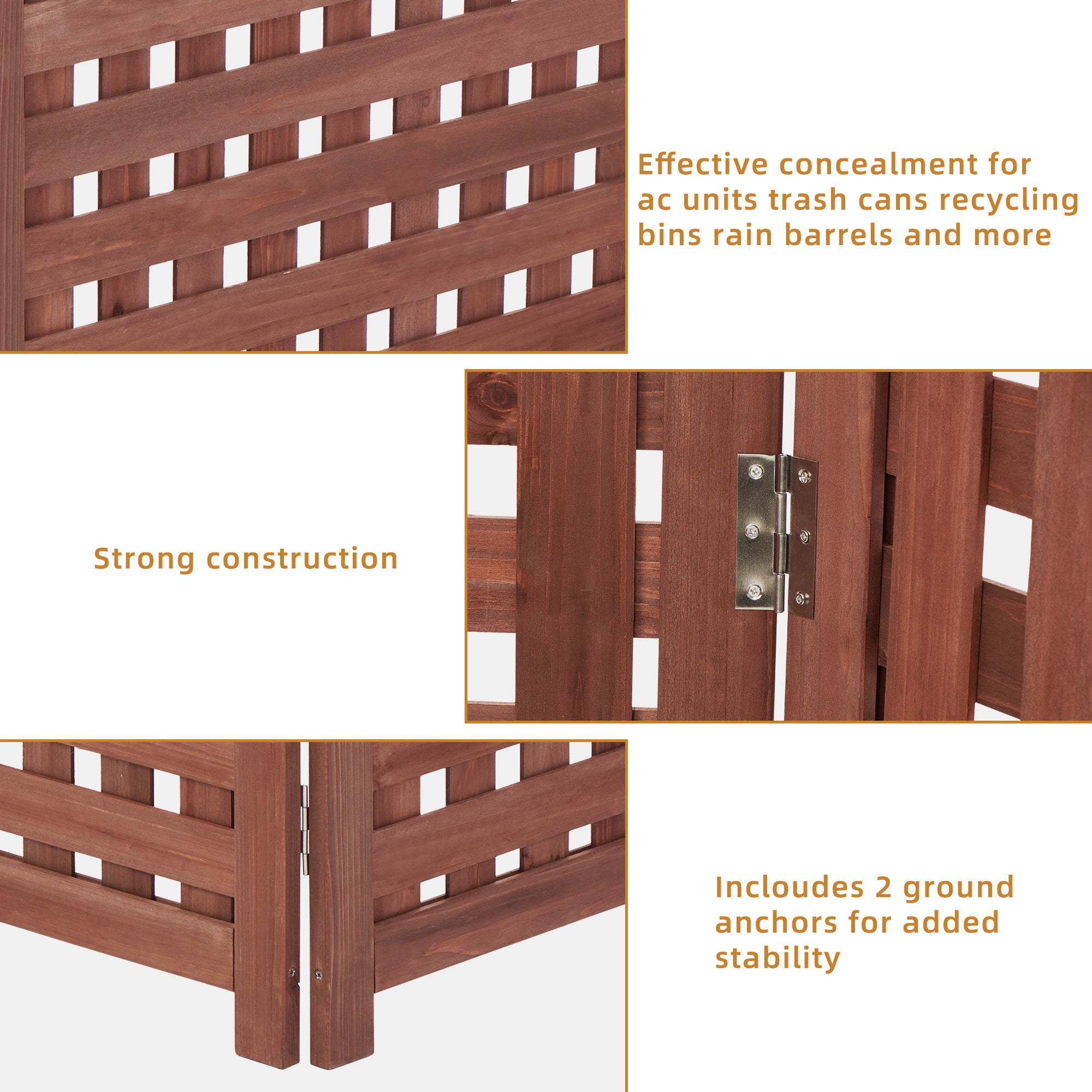 Effective concealment for ac units trash cans recycling bins rain barrels and more

Strong construction

Incloudes 2 ground anchors for added stability