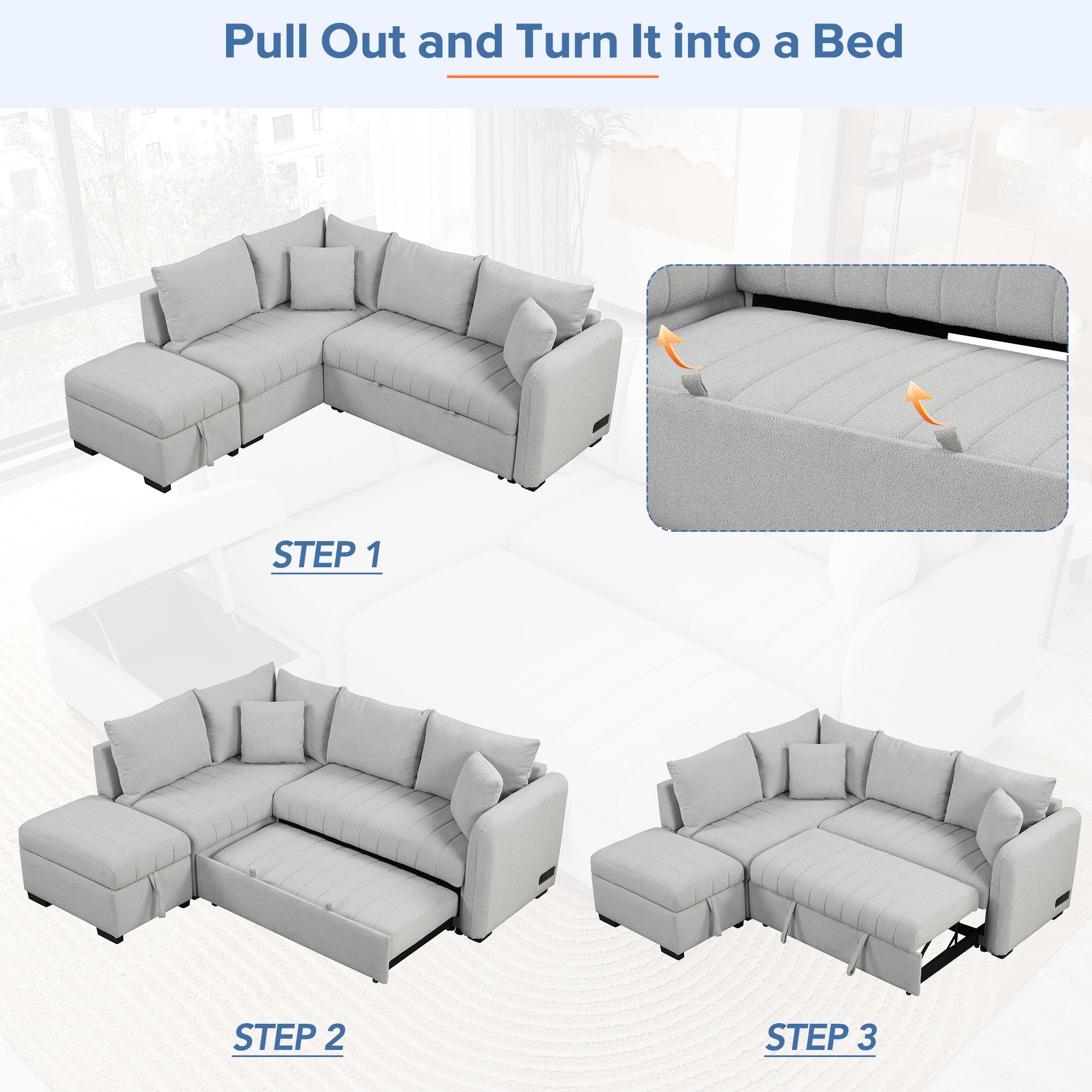 Pull Out and Turn It into a Bed

STEP 1

STEP 2

STEP 3