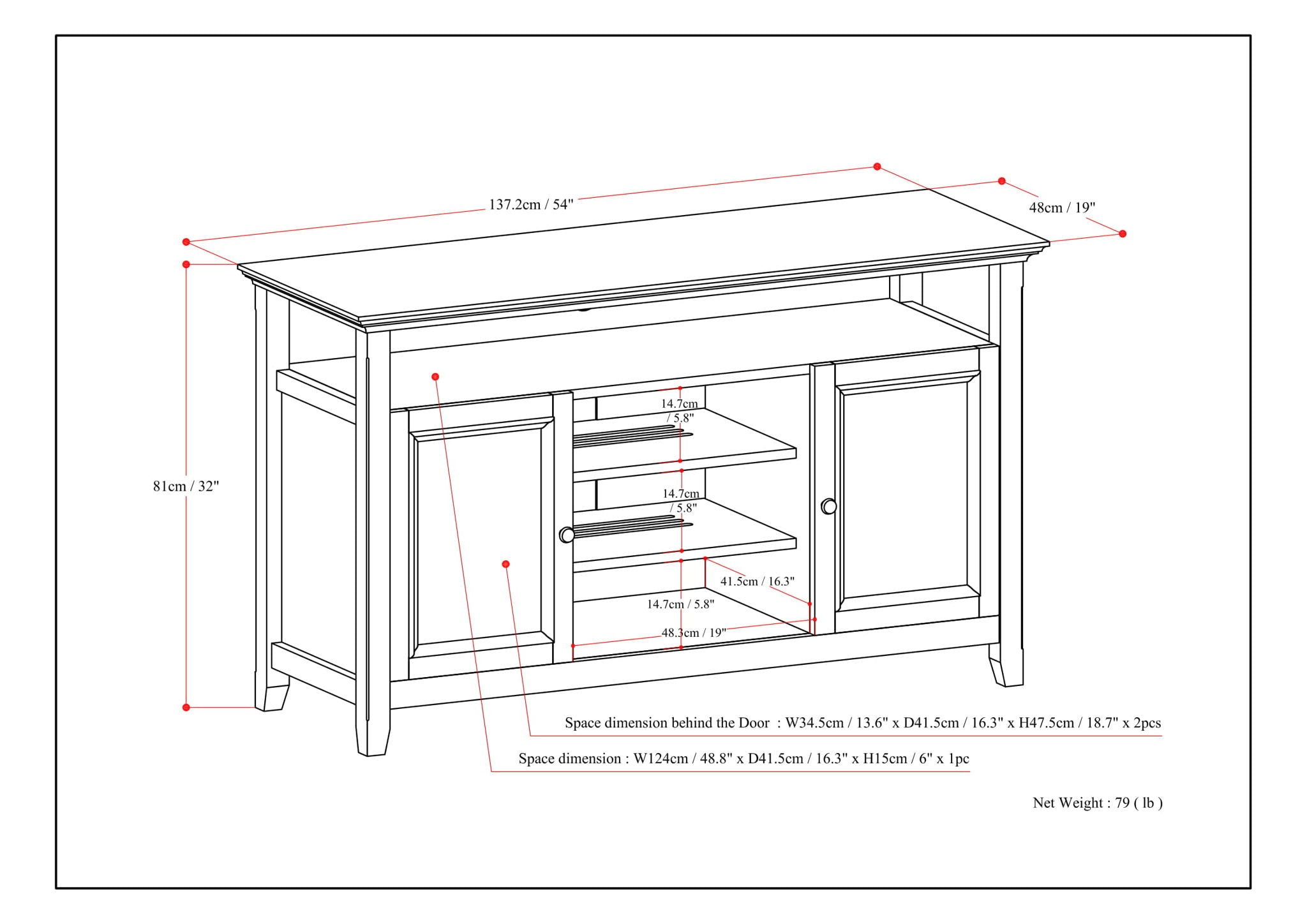 137.2cm / 54"

48cm / 19"

81cm / 32"

14.7cm / 5.8"

14.7cm / 5.8"

41.5cm / 16.3"

14.7cm / 5.8"

48.3cm / 19"

Space dimension behind the Door : W34.5cm / 13.6" x D41.5cm / 16.3" x H47.5cm / 18.7" x 2pcs

Space dimension : W124cm / 48.8" x D41.5cm / 16.3" x H15cm / 6" x 1pc

Net Weight : 79 ( lb )