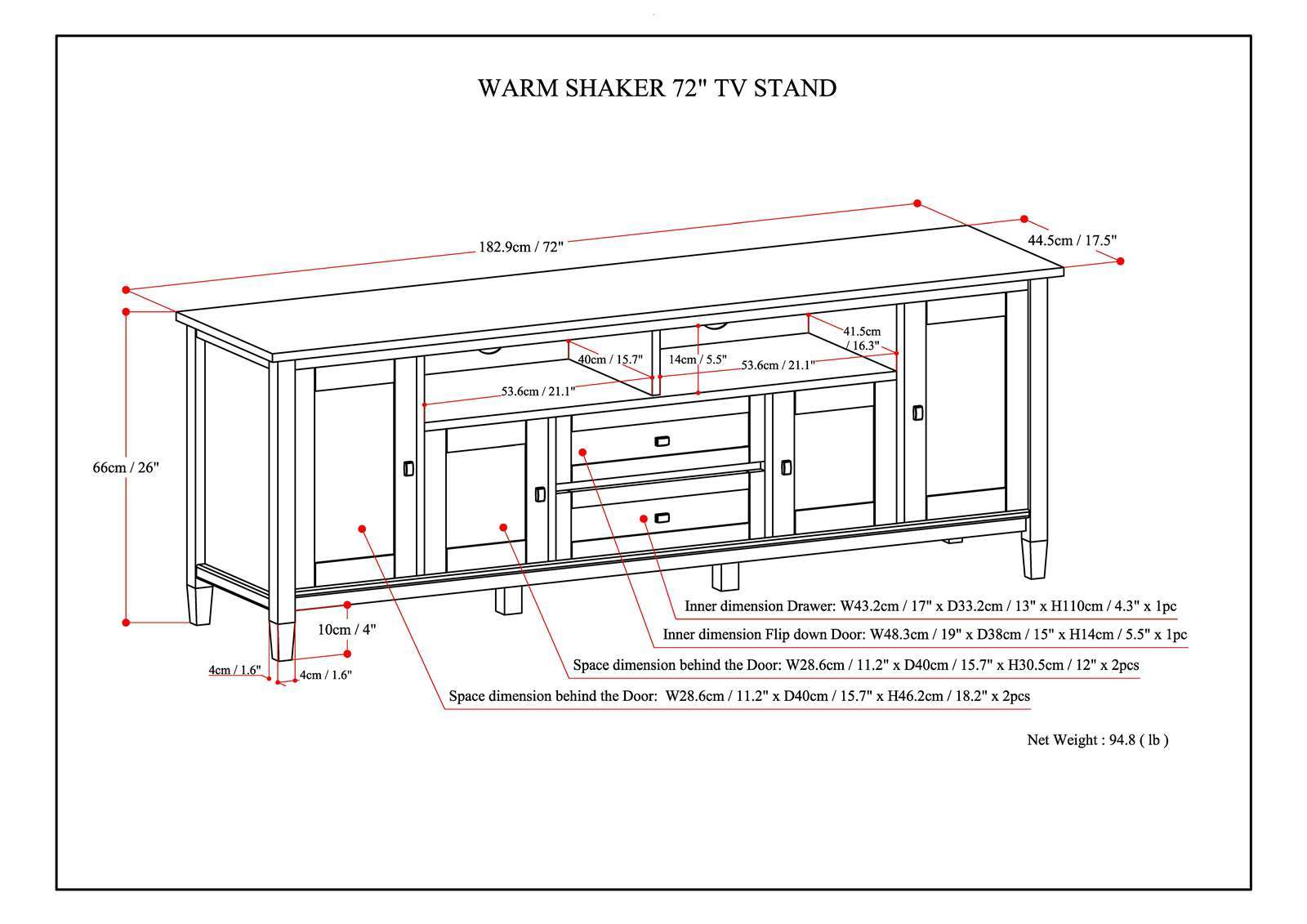 WARM SHAKER 72" TV STAND

182.9cm / 72"

44.5cm / 17.5"

41.5cm / 16.3"

40cm / 15.7"

14cm / 5.5"

53.6cm / 21.1"

53.6cm / 21.1"

66cm / 26"

10cm / 4"

4cm / 1.6"

4cm / 1.6"

Inner dimension Drawer: W43.2cm / 17" x D33.2cm / 13" x H110cm / 4.3" x 1pc

Inner dimension Flip down Door: W48.3cm / 19" x D38cm / 15" x H14cm / 5.5" x 1pc

Space dimension behind the Door: W28.6cm / 11.2" x D40cm / 15.7" x H30.5cm / 12" x 2pcs

Space dimension behind the Door: W28.6cm / 11.2" x D40cm / 15.7" x H46.2cm / 18.2" x 2pcs

Net Weight : 94.8 ( lb )