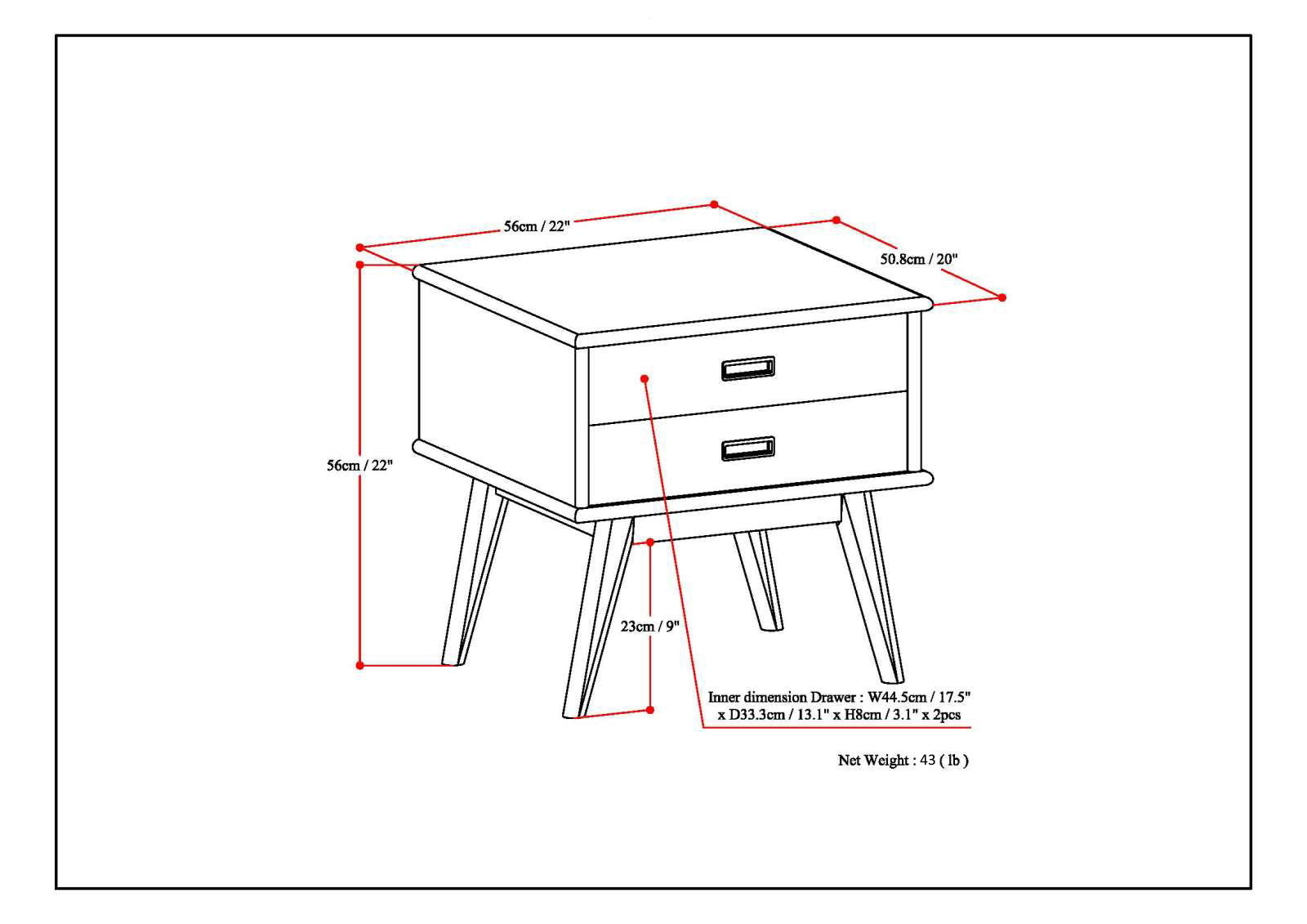 56cm / 22"

50.8cm / 20"

56cm / 22"

23cm / 9"

Inner dimension Drawer : W44.5cm / 17.5" x D33.3cm / 13.1" x H8cm / 3.1" x 2pcs

Net Weight : 43 ( lb )