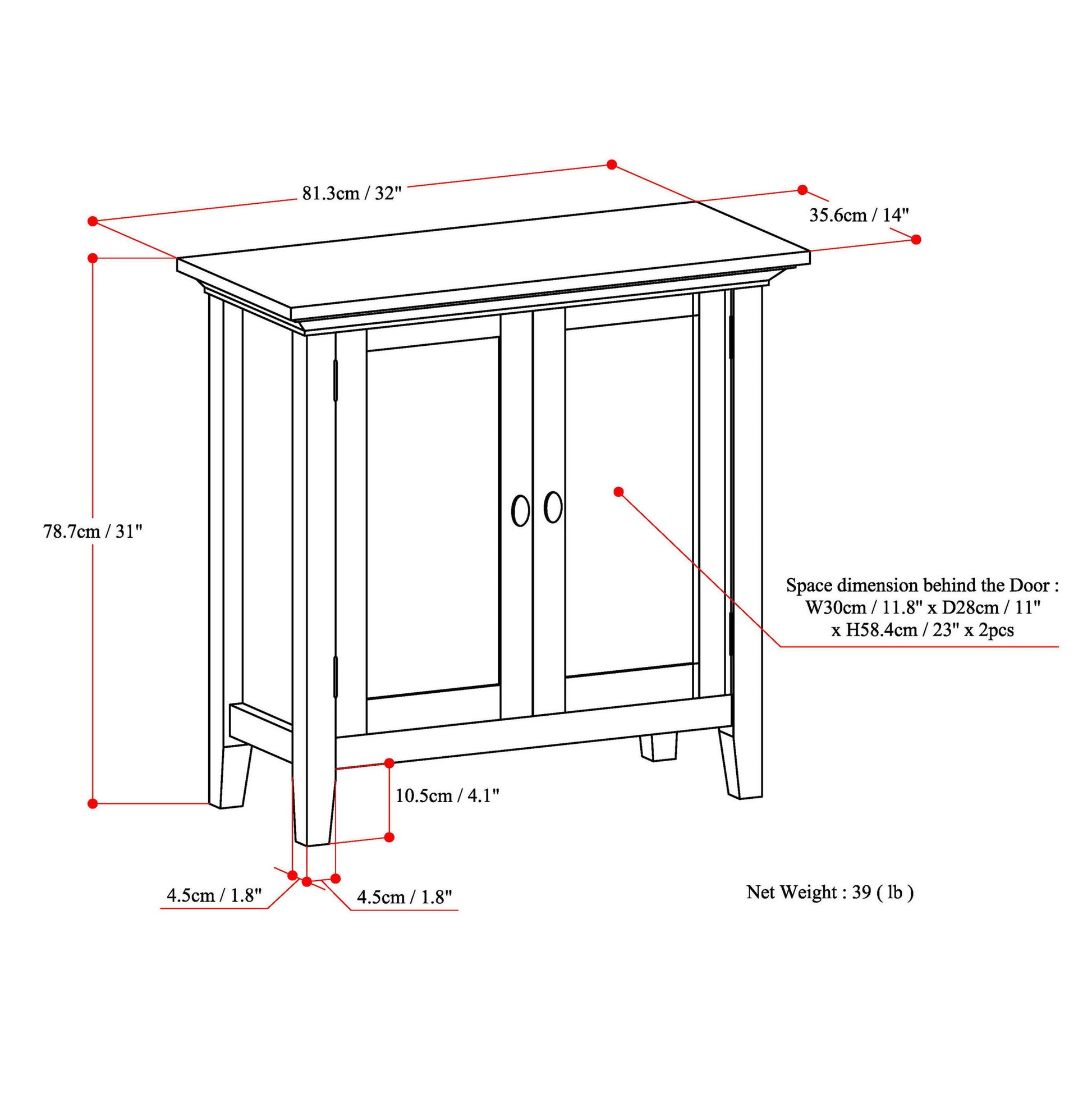 81.3cm / 32"

35.6cm / 14"

78.7cm / 31"

Space dimension behind the Door : W30cm / 11.8" x D28cm / 11" x H58.4cm / 23" x 2pcs

10.5cm / 4.1"

4.5cm / 1.8"

4.5cm / 1.8"

Net Weight : 39 ( lb )