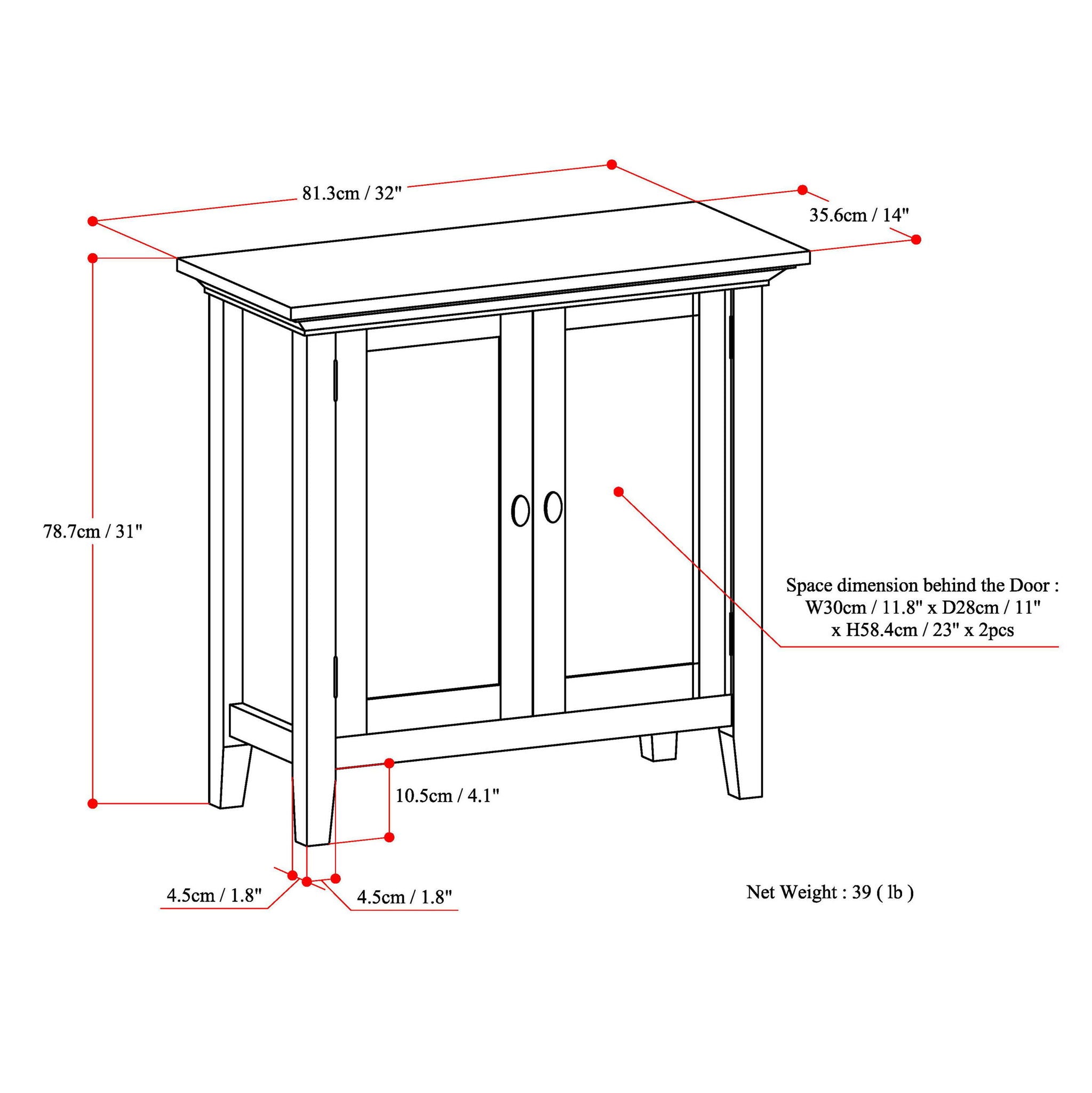 81.3cm / 32"

35.6cm / 14"

78.7cm / 31"

Space dimension behind the Door :
W30cm / 11.8" x D28cm / 11"
x H58.4cm / 23" x 2pcs

10.5cm / 4.1"

4.5cm / 1.8"

4.5cm / 1.8"

Net Weight : 39 ( lb )