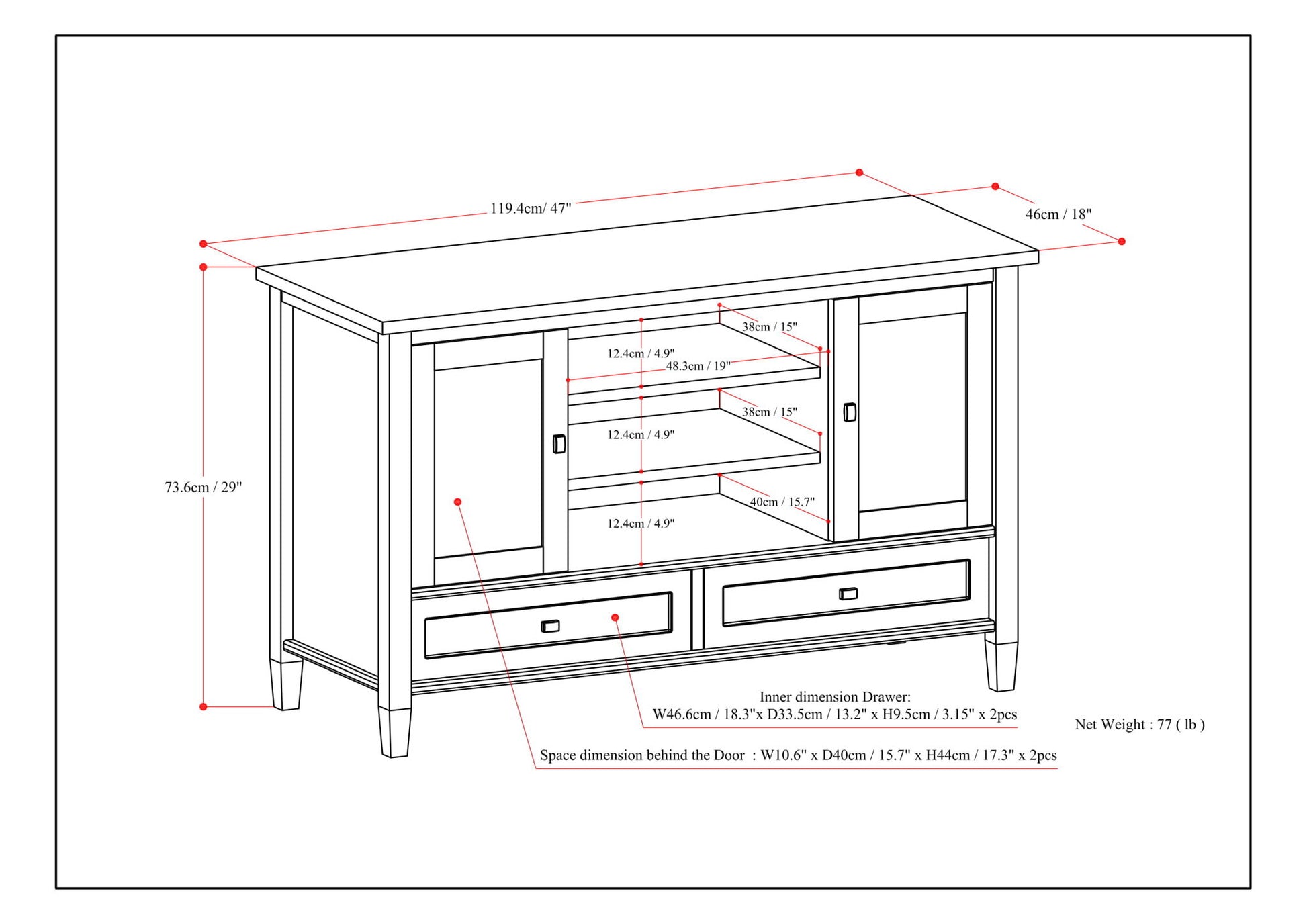 119.4cm/ 47"

46cm / 18"

73.6cm / 29"

38cm / 15"

12.4cm / 4.9"

48.3cm / 19"

38cm / 15"

12.4cm / 4.9"

40cm / 15.7"

12.4cm / 4.9"

Inner dimension Drawer:
W46.6cm / 18.3"x D33.5cm / 13.2" x H9.5cm / 3.15" x 2pcs

Net Weight : 77 ( lb )

Space dimension behind the Door : W10.6" x D40cm / 15.7" x H44cm / 17.3" x 2pcs