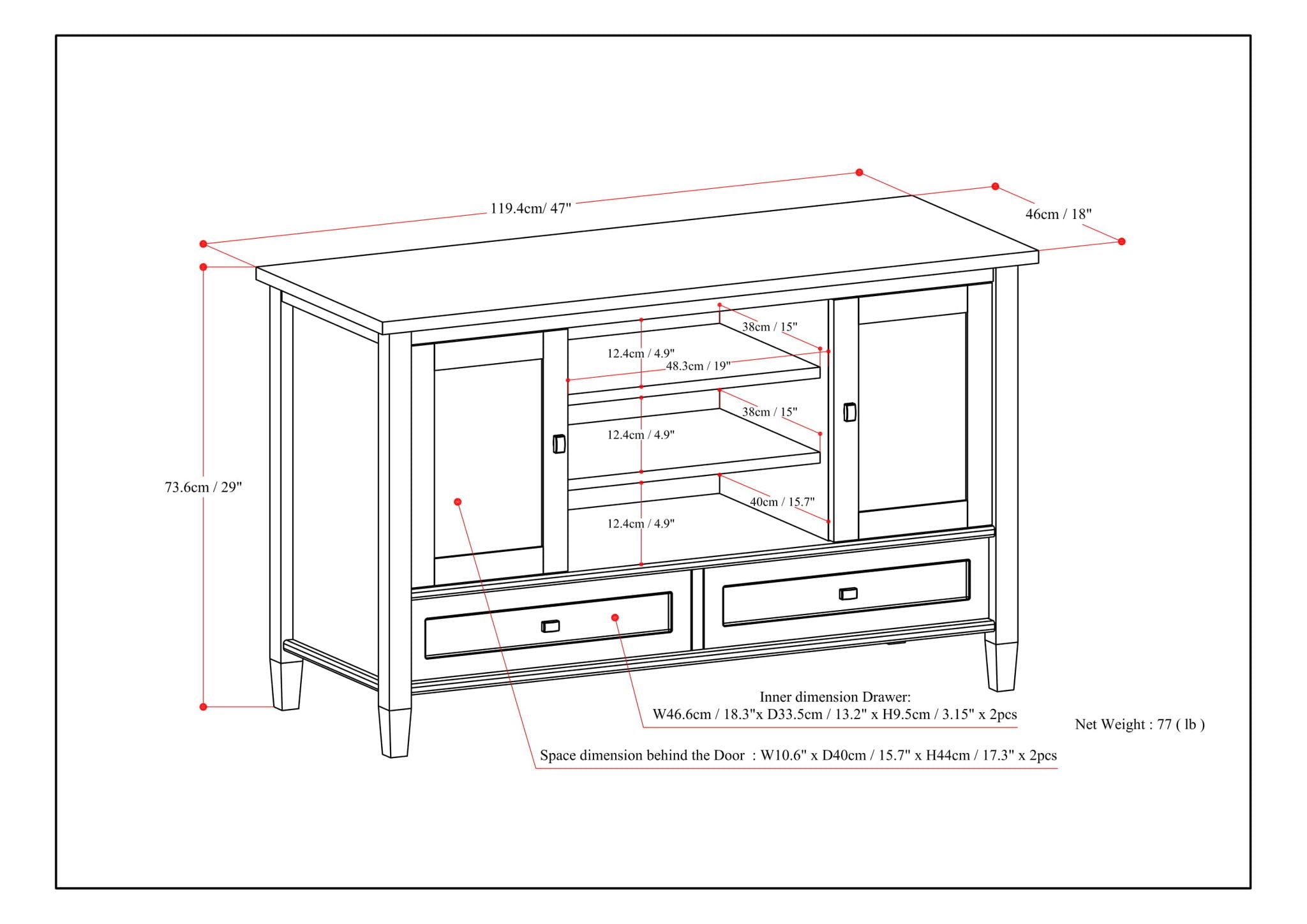 119.4cm/ 47"

46cm / 18"

73.6cm / 29"

38cm / 15"

12.4cm / 4.9"

48.3cm / 19"

38cm / 15"

12.4cm / 4.9"

40cm / 15.7"

12.4cm / 4.9"

Inner dimension Drawer:
W46.6cm / 18.3"x D33.5cm / 13.2" x H9.5cm / 3.15" x 2pcs

Net Weight : 77 ( lb )

Space dimension behind the Door : W10.6" x D40cm / 15.7" x H44cm / 17.3" x 2pcs