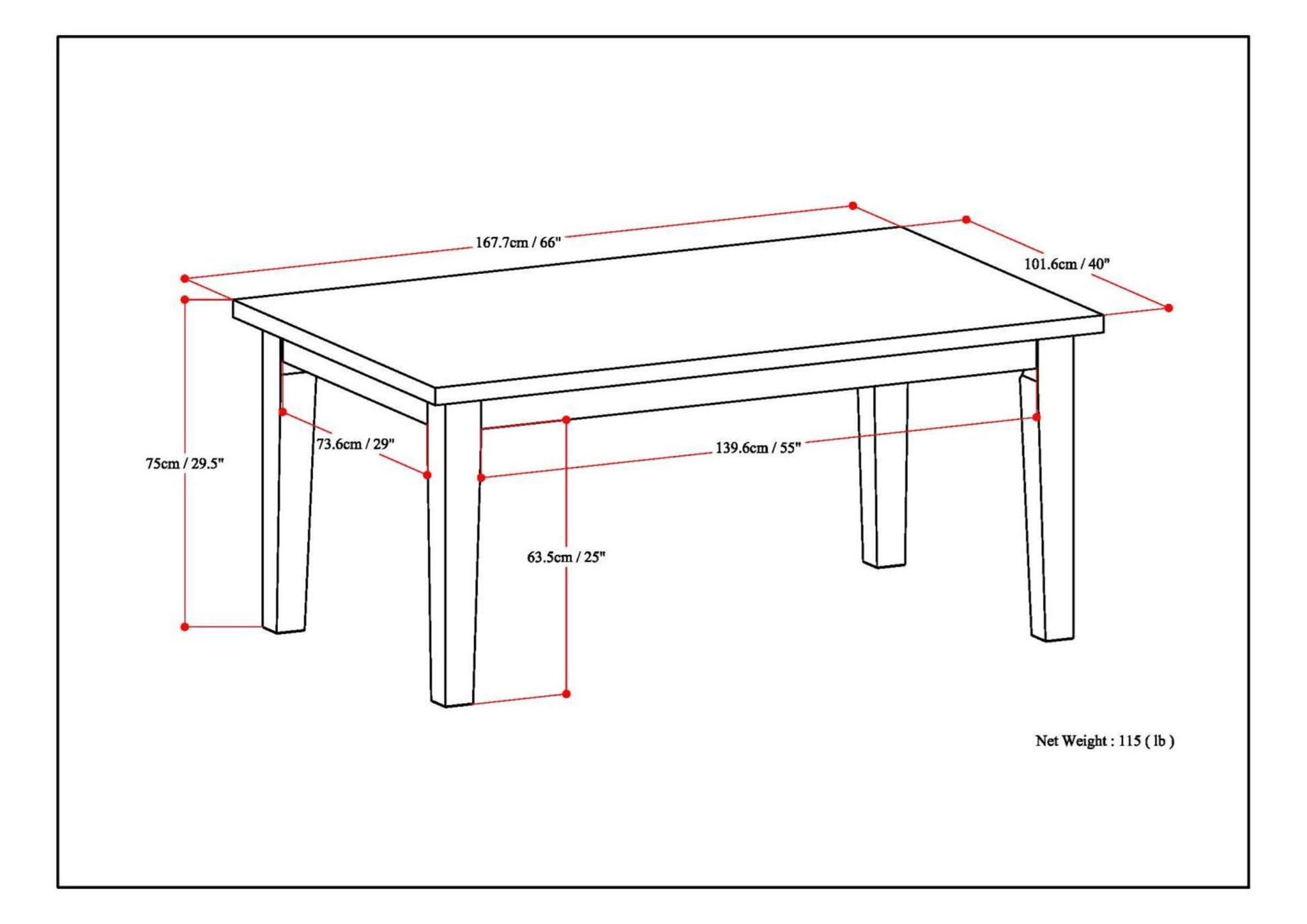 167.7cm / 66"

101.6cm / 40"

75cm / 29.5"

73.6cm / 29"

139.6cm / 55"

63.5cm / 25"

Net Weight : 115 ( lb )