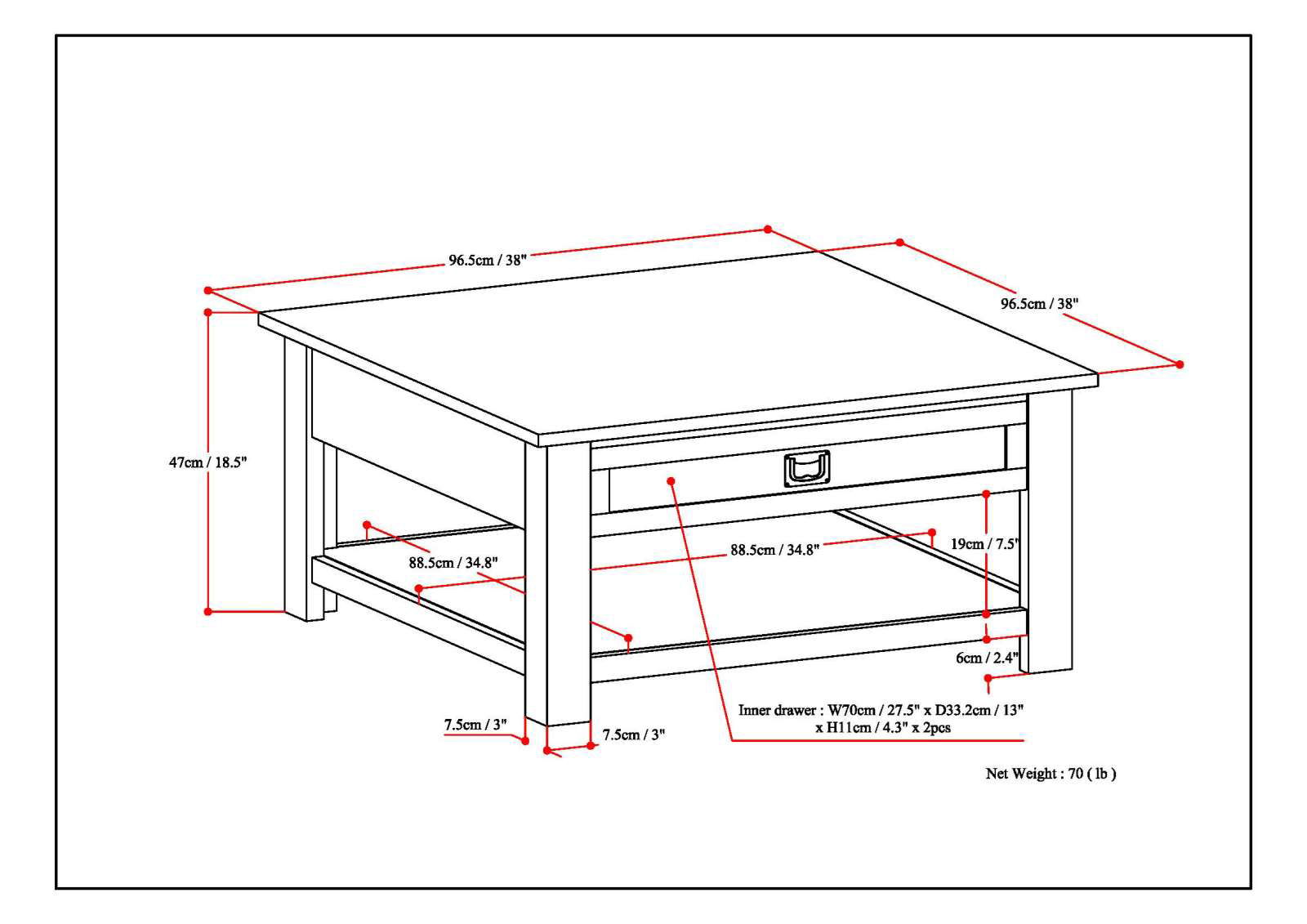 96.5cm / 38"

96.5cm / 38"

47cm / 18.5"

88.5cm / 34.8"

88.5cm / 34.8"

19cm / 7.5"

6cm / 2.4"

7.5cm / 3"

7.5cm / 3"

Inner drawer : W70cm / 27.5" x D33.2cm / 13" x H11cm / 4.3" x 2pcs

Net Weight : 70 ( lb )