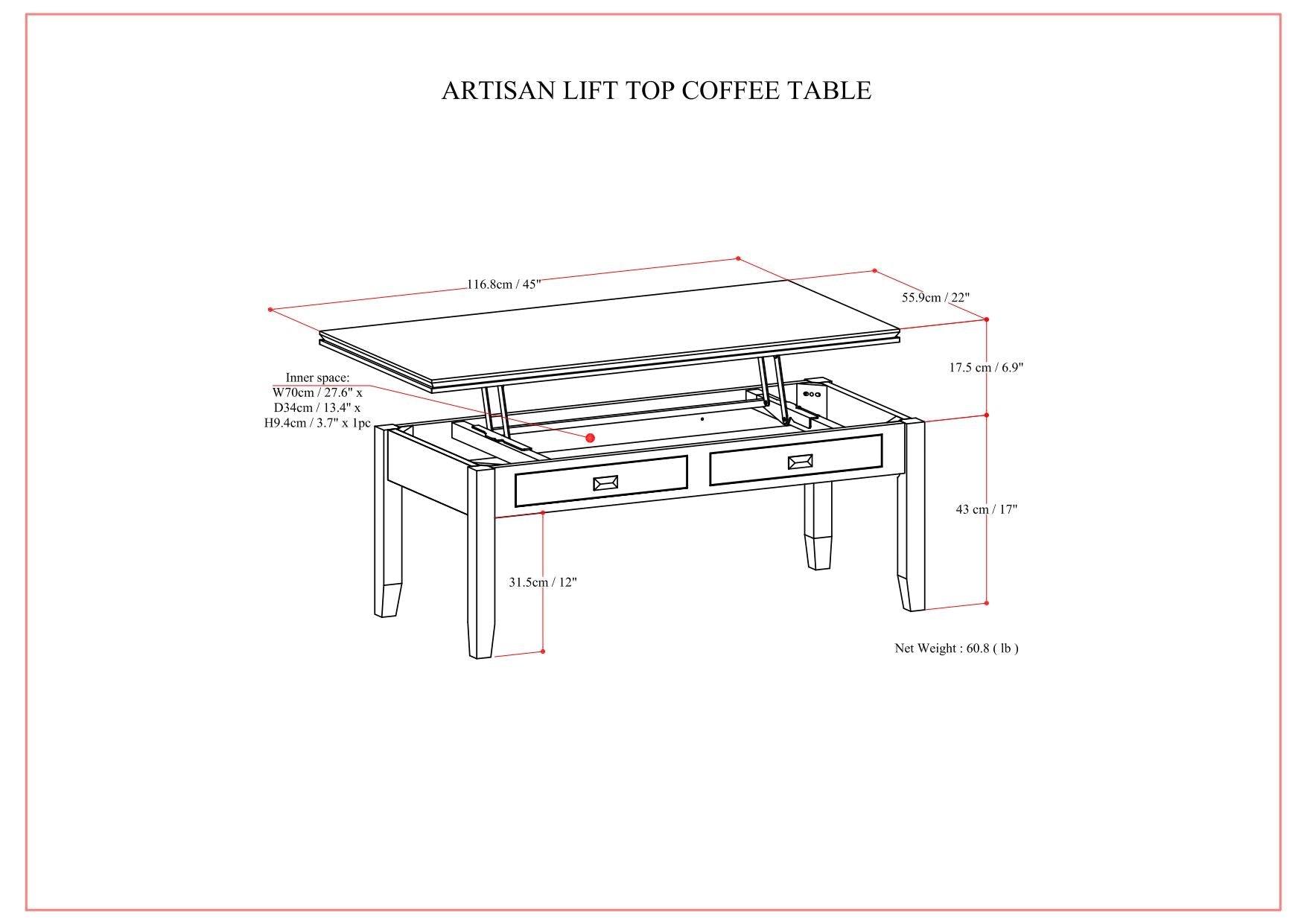 ARTISAN LIFT TOP COFFEE TABLE

116.8cm / 45"

55.9cm / 22"

17.5 cm / 6.9"

Inner space:
W70cm / 27.6" x
D34cm / 13.4" x
H9.4cm / 3.7" x 1pc

43 cm / 17"

31.5cm / 12"

Net Weight : 60.8 ( lb )