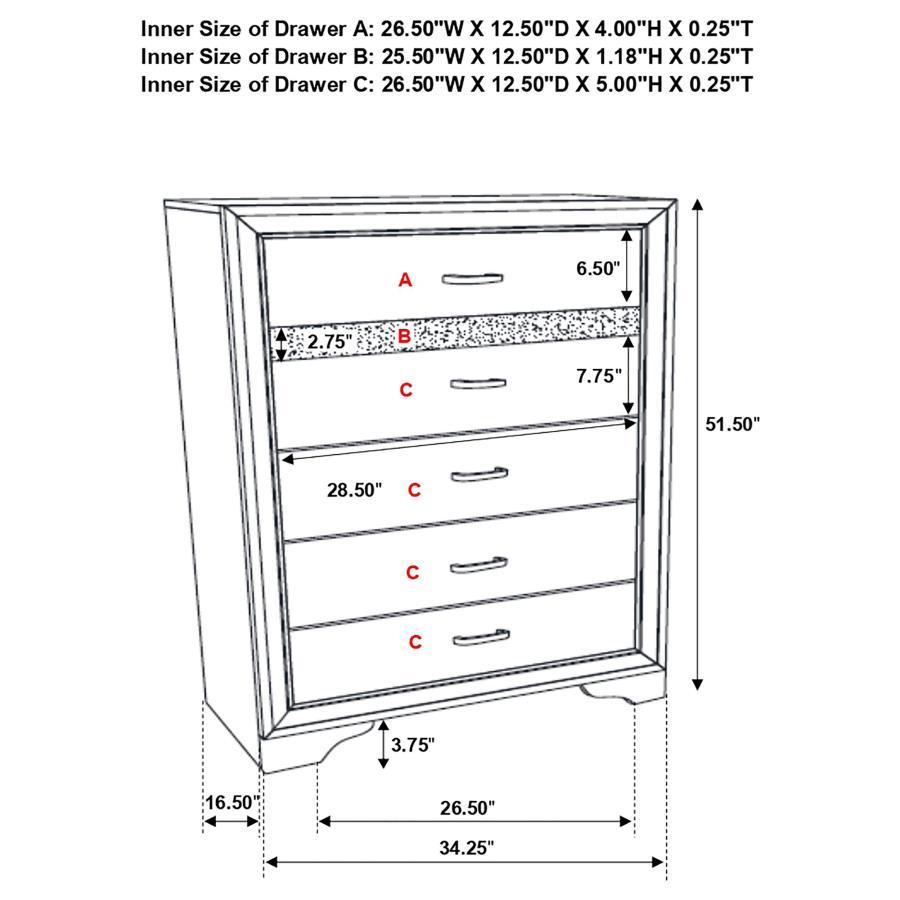 Inner Size of Drawer A: 26.50"W X 12.50"D X 4.00"H X 0.25"T
Inner Size of Drawer B: 25.50"W X 12.50"D X 1.18"H X 0.25"T
Inner Size of Drawer C: 26.50"W X 12.50"D X 5.00"H X 0.25"T

A
6.50"
2.75"
B
C
7.75"
51.50"
28.50"
C
C
C
3.75"
16.50"
26.50"
34.25"