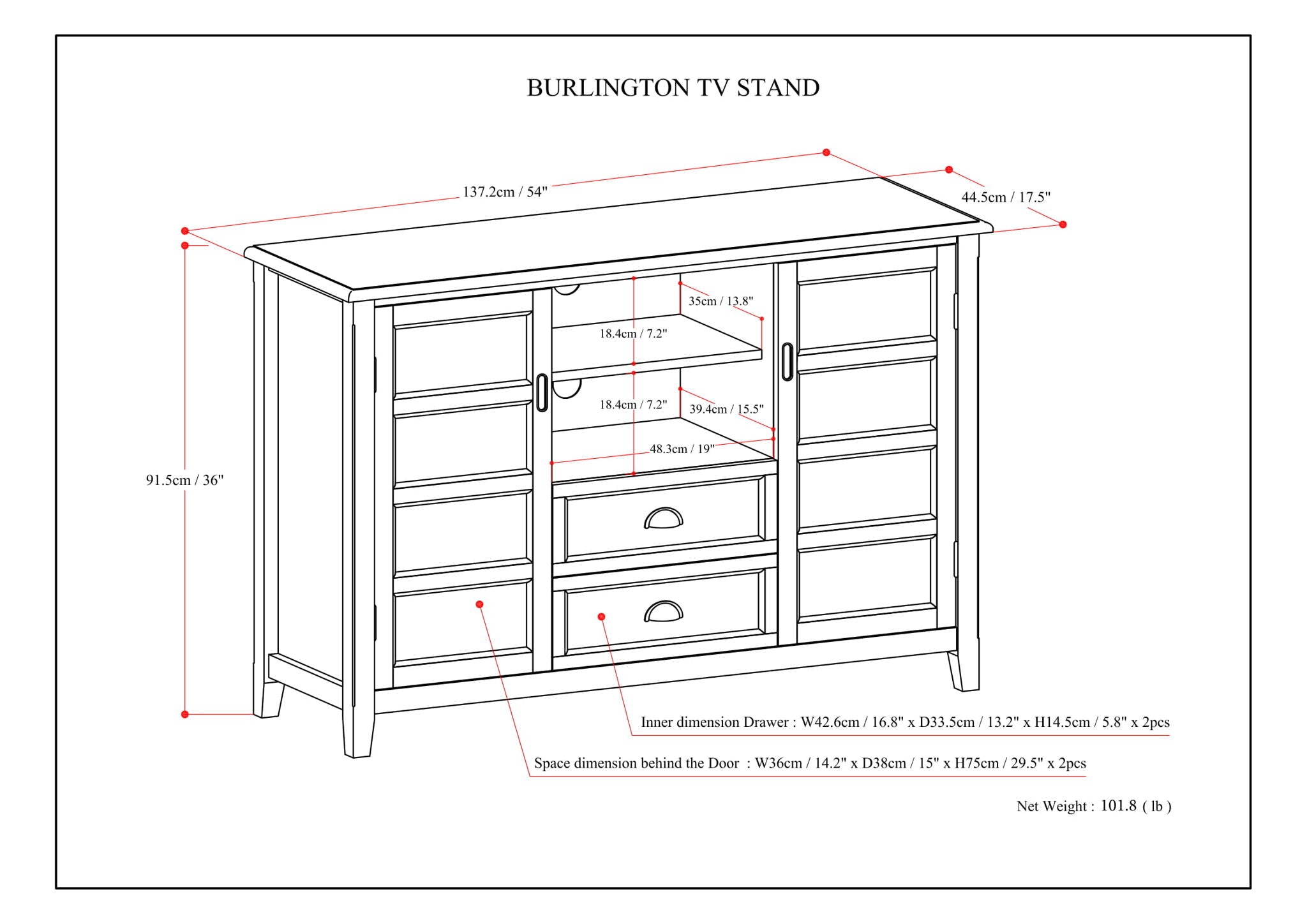 BURLINGTON TV STAND

137.2cm / 54"

44.5cm / 17.5"

35cm / 13.8"

18.4cm / 7.2"

18.4cm / 7.2"

39.4cm / 15.5"

48.3cm / 19"

91.5cm / 36"

Inner dimension Drawer : W42.6cm / 16.8" x D33.5cm / 13.2" x H14.5cm / 5.8" x 2pcs

Space dimension behind the Door : W36cm / 14.2" x D38cm / 15" x H75cm / 29.5" x 2pcs

Net Weight : 101.8 ( lb )