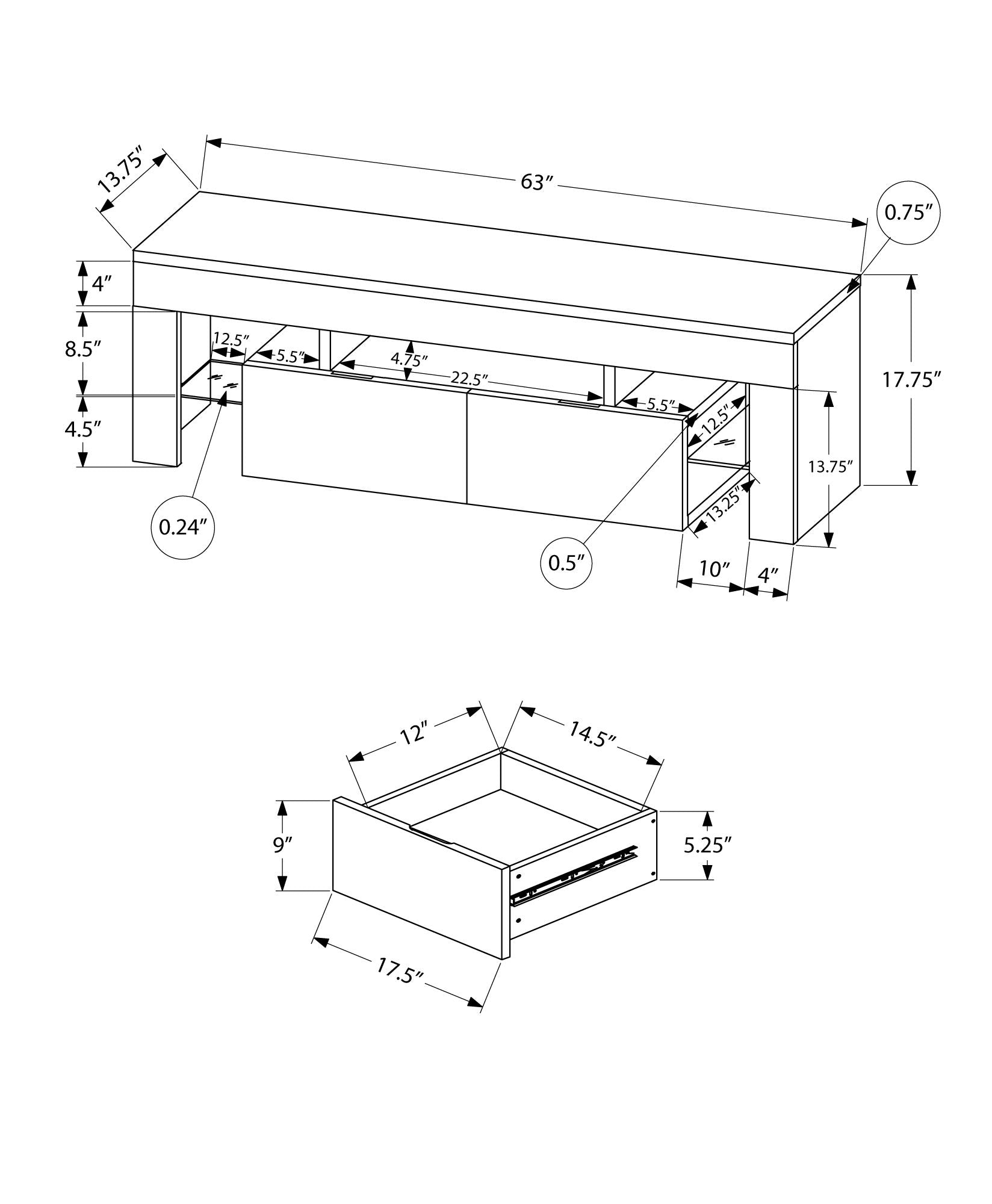 13.75″
63″
0.75″
4″
8.5″
4.5″
12.5″
5.5″
4.75″
22.5″
5.5″
12.5″
17.75″
13.75″
13.25″
0.24″
0.5″
10″
4″

12″
14.5″
9″
5.25″
17.5″