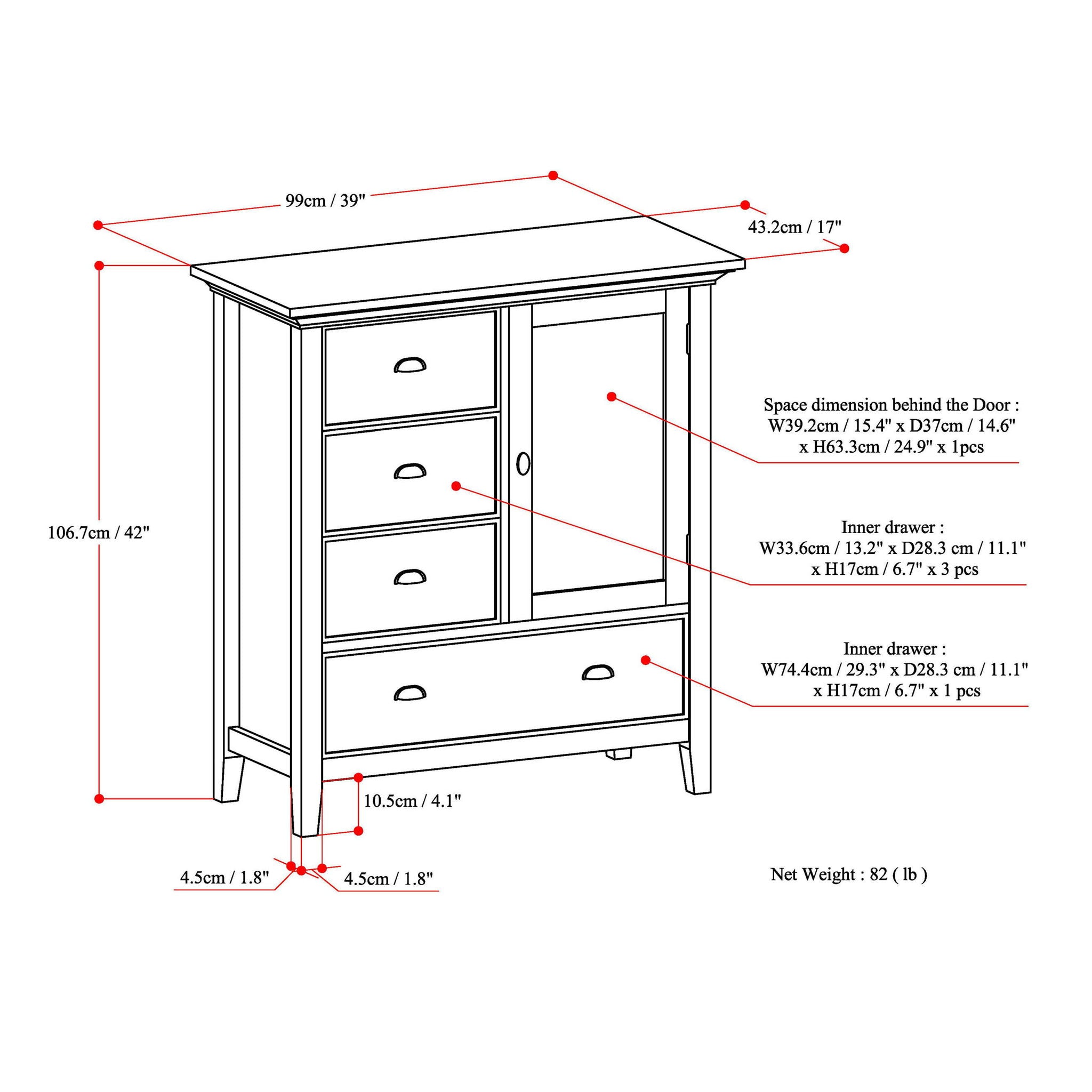 99cm / 39"

43.2cm / 17"

106.7cm / 42"

Space dimension behind the Door : W39.2cm / 15.4" x D37cm / 14.6" x H63.3cm / 24.9" x 1pcs

Inner drawer : W33.6cm / 13.2" x D28.3 cm / 11.1" x H17cm / 6.7" x 3 pcs

Inner drawer : W74.4cm / 29.3" x D28.3 cm / 11.1" x H17cm / 6.7" x 1 pcs

10.5cm / 4.1"

4.5cm / 1.8"

4.5cm / 1.8"

Net Weight : 82 ( lb )