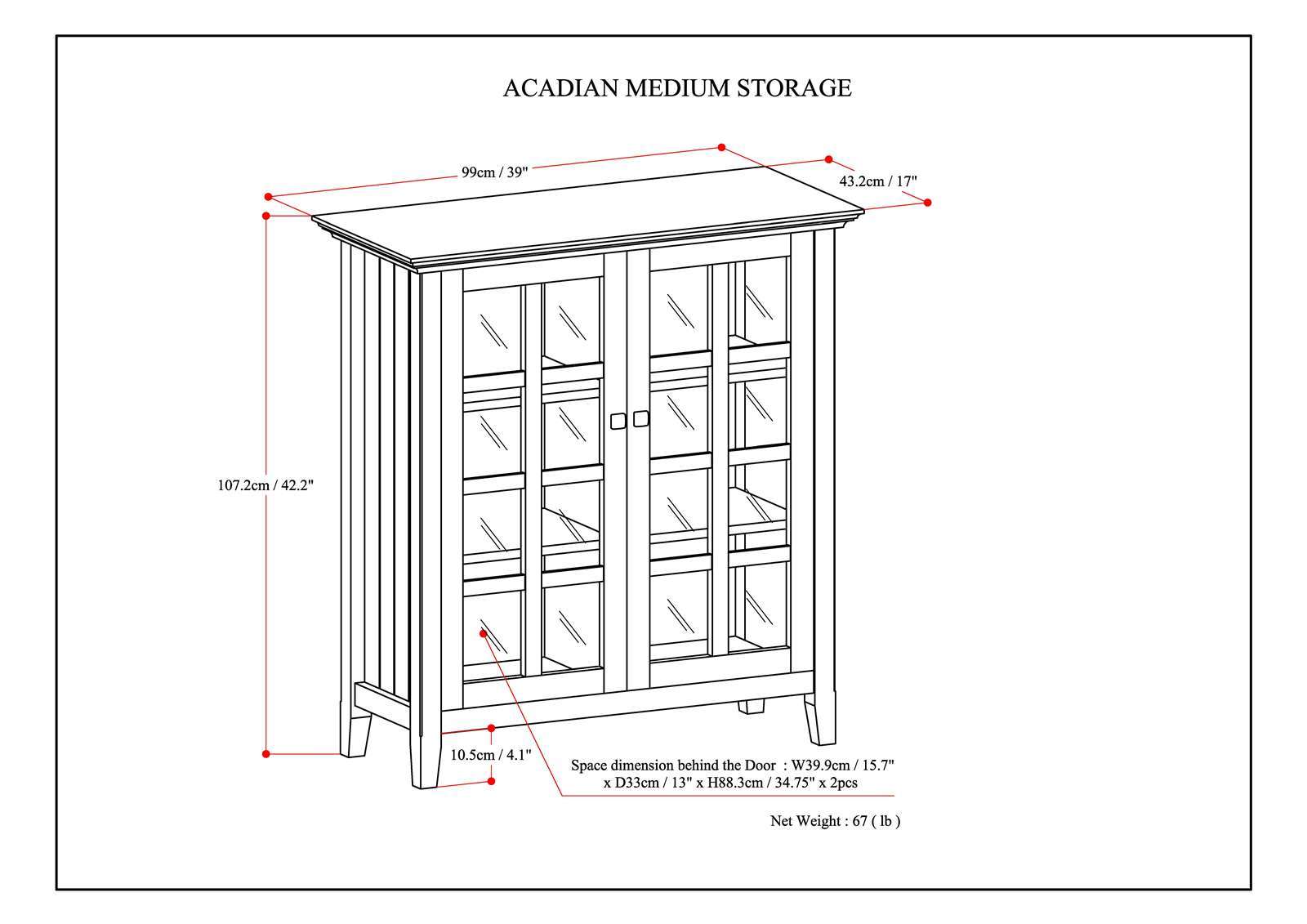 ACADIAN MEDIUM STORAGE

99cm / 39"

43.2cm / 17"

107.2cm / 42.2"

10.5cm / 4.1"

Space dimension behind the Door : W39.9cm / 15.7" x D33cm / 13" x H88.3cm / 34.75" x 2pcs

Net Weight : 67 ( lb )