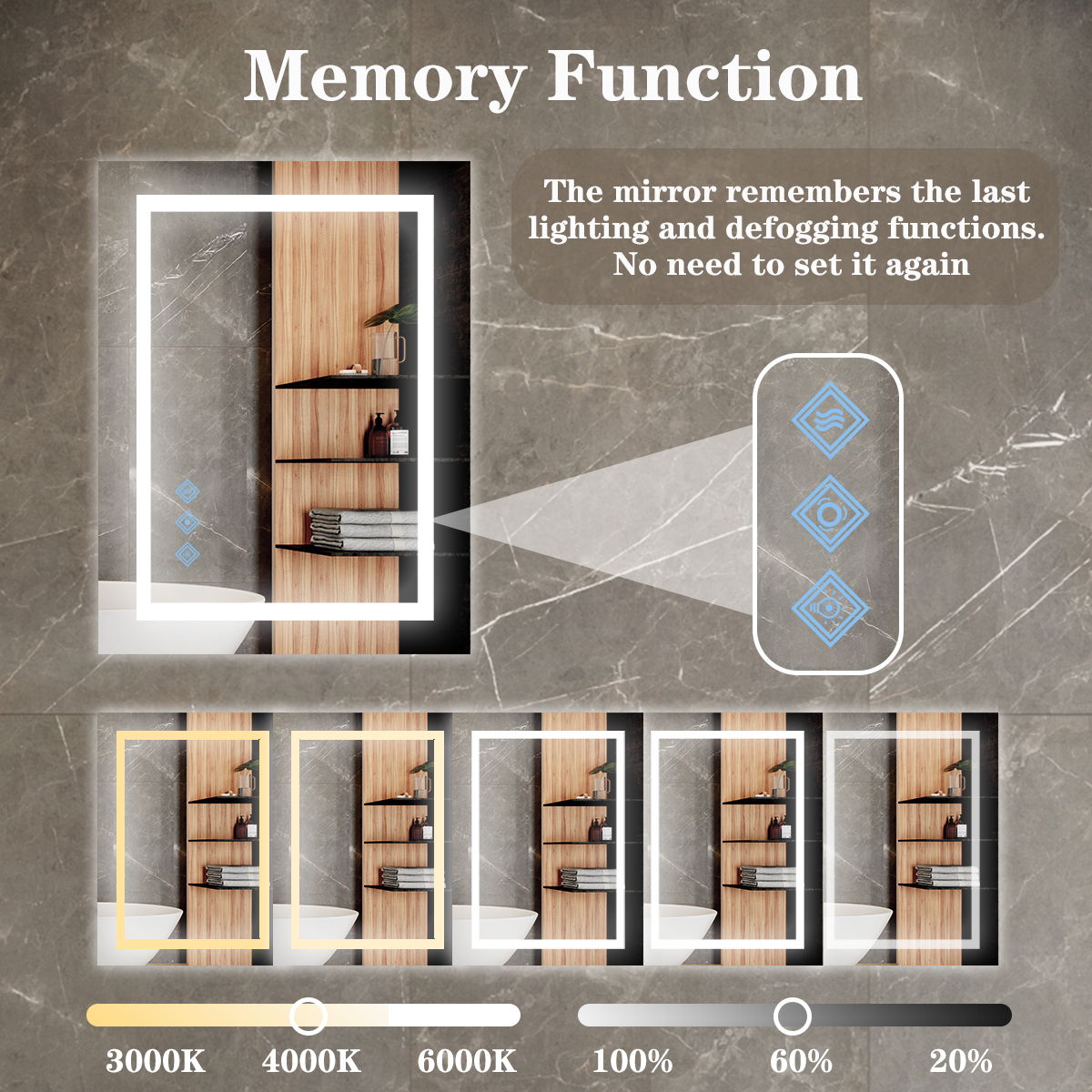 Memory Function

The mirror remembers the last lighting and defogging functions. No need to set it again

3000K 4000K 6000K 100% 60% 20%