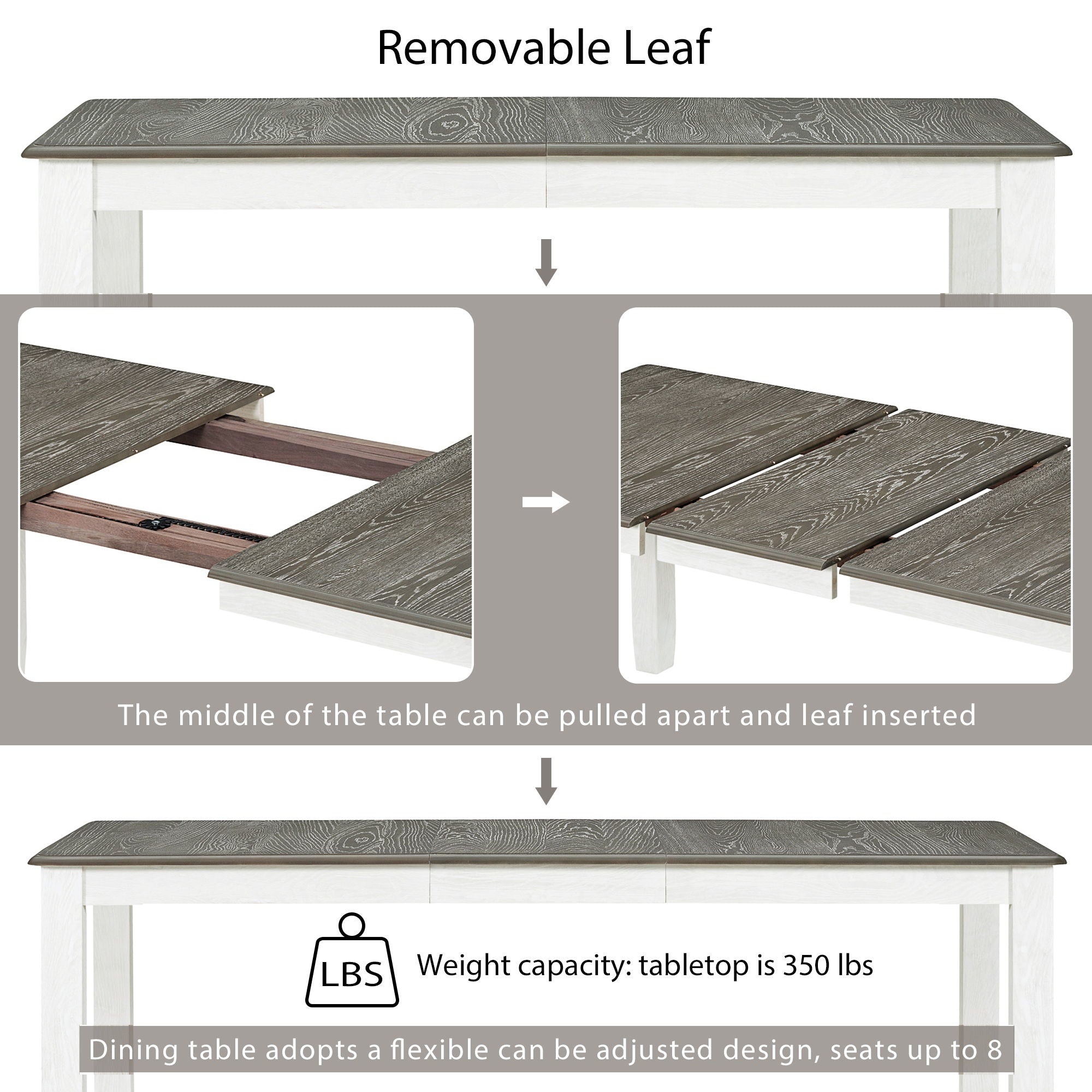 Removable Leaf

The middle of the table can be pulled apart and leaf inserted

LBS

Weight capacity: tabletop is 350 lbs

Dining table adopts a flexible can be adjusted design, seats up to 8