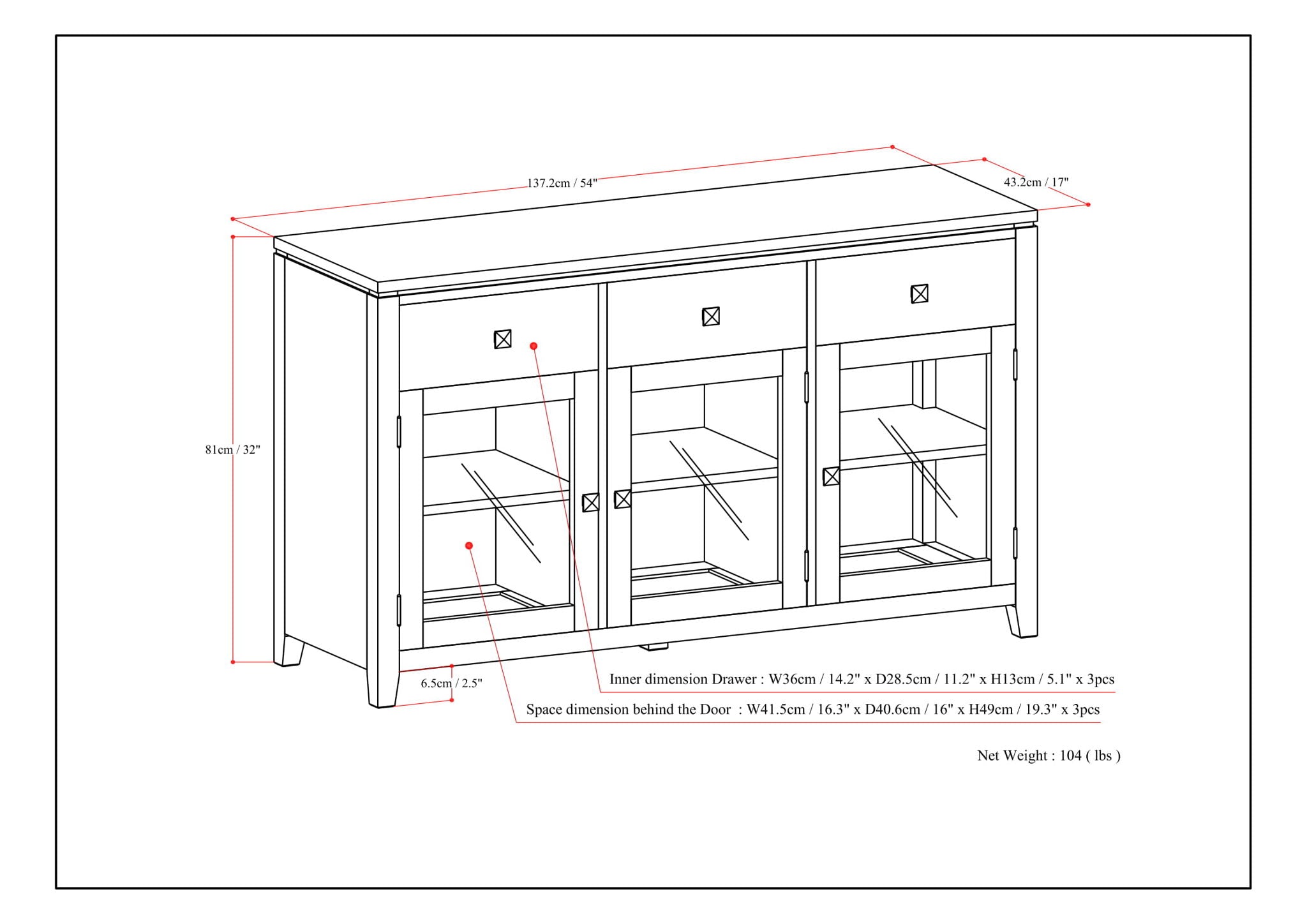 137.2cm / 54"

43.2cm / 17"

81cm / 32"

6.5cm / 2.5"

Inner dimension Drawer : W36cm / 14.2" x D28.5cm / 11.2" x H13cm / 5.1" x 3pcs

Space dimension behind the Door : W41.5cm / 16.3" x D40.6cm / 16" x H49cm / 19.3" x 3pcs

Net Weight : 104 ( lbs )