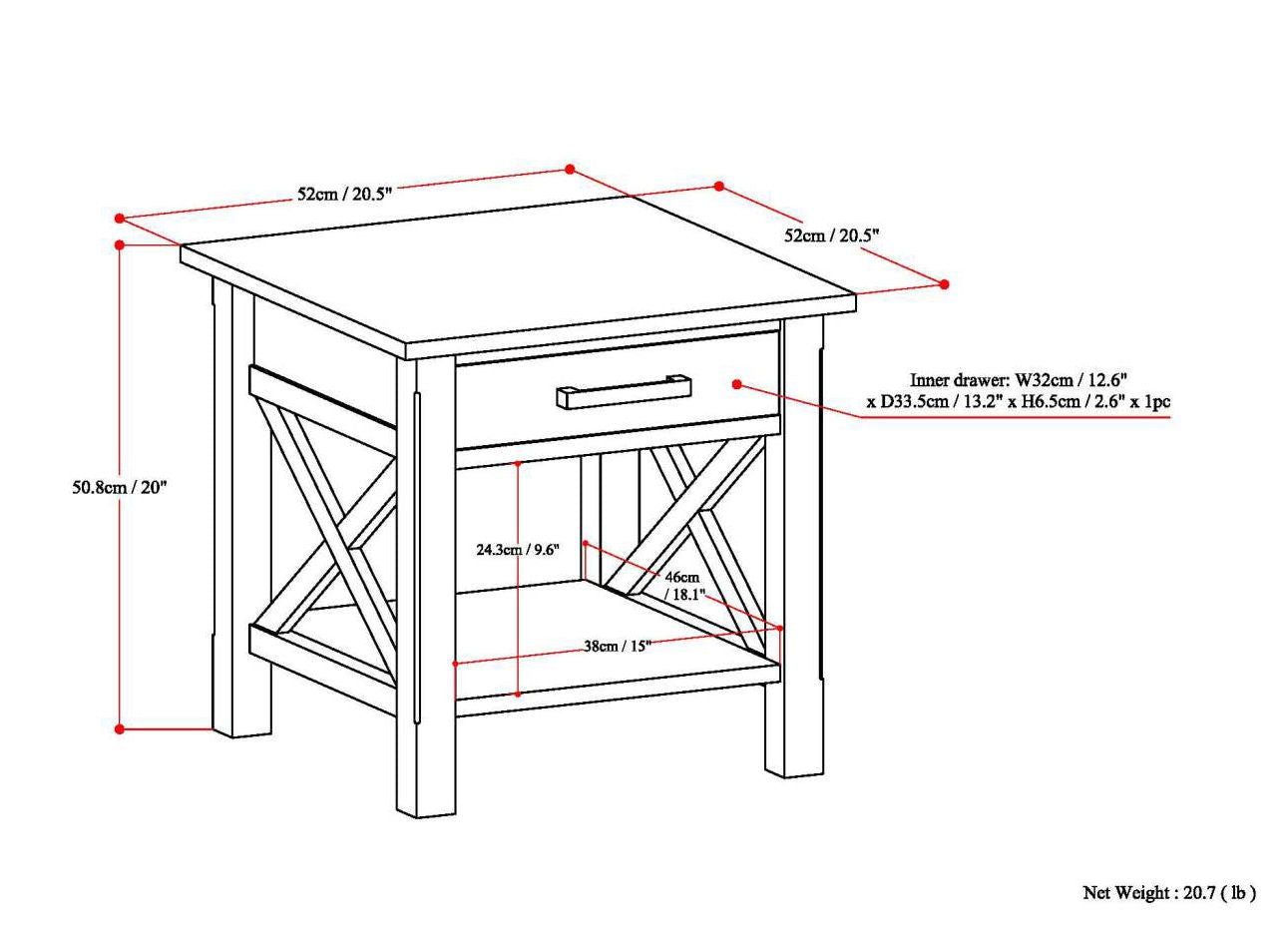 52cm / 20.5"

52cm / 20.5"

Inner drawer: W32cm / 12.6"
x D33.5cm / 13.2" x H6.5cm / 2.6" x 1pc

50.8cm / 20"

24.3cm / 9.6"

46cm
/ 18.1"

38cm / 15"

Net Weight : 20.7 ( lb )