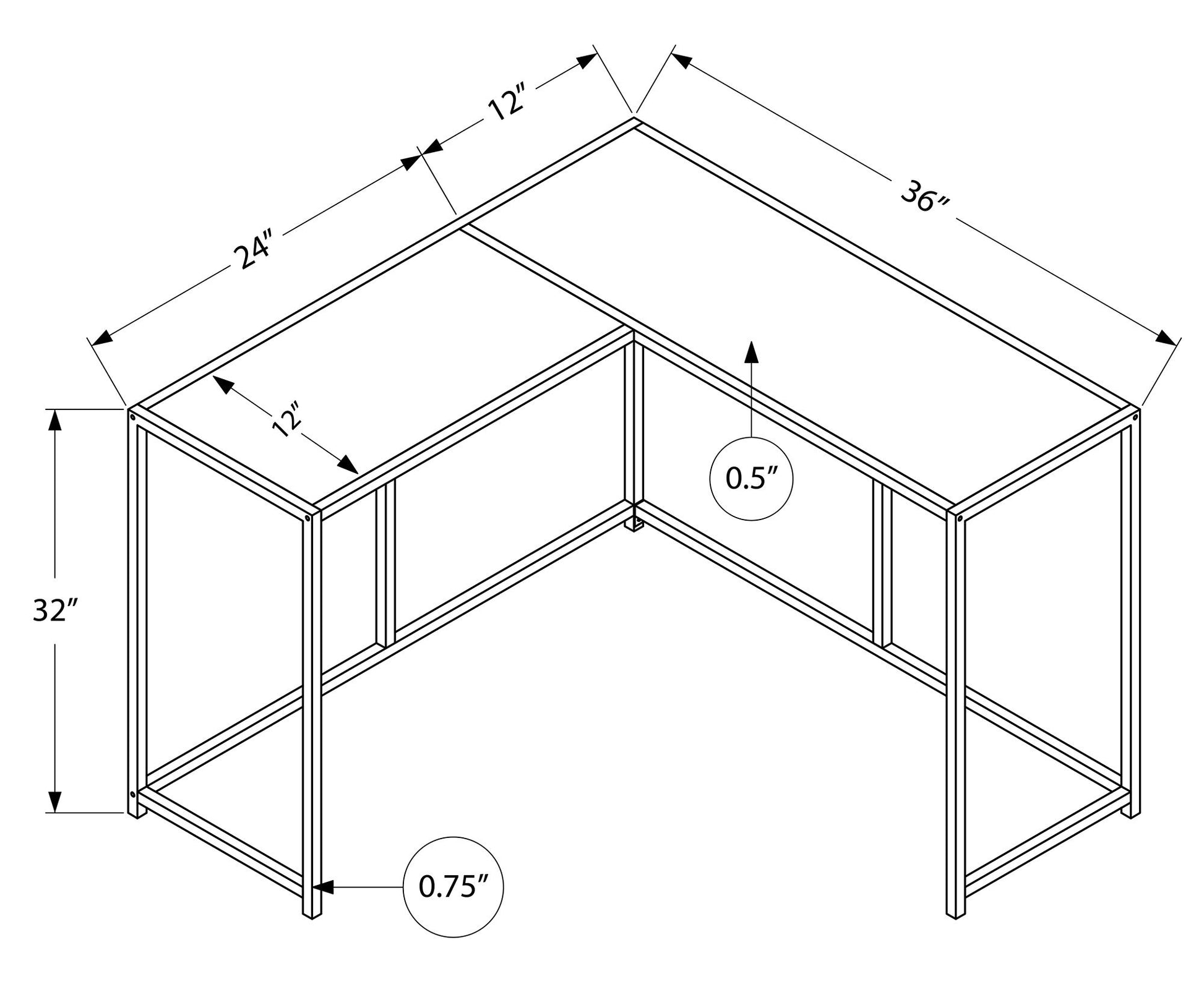 12″
36″
24″
12″
0.5″
32″
0.75″