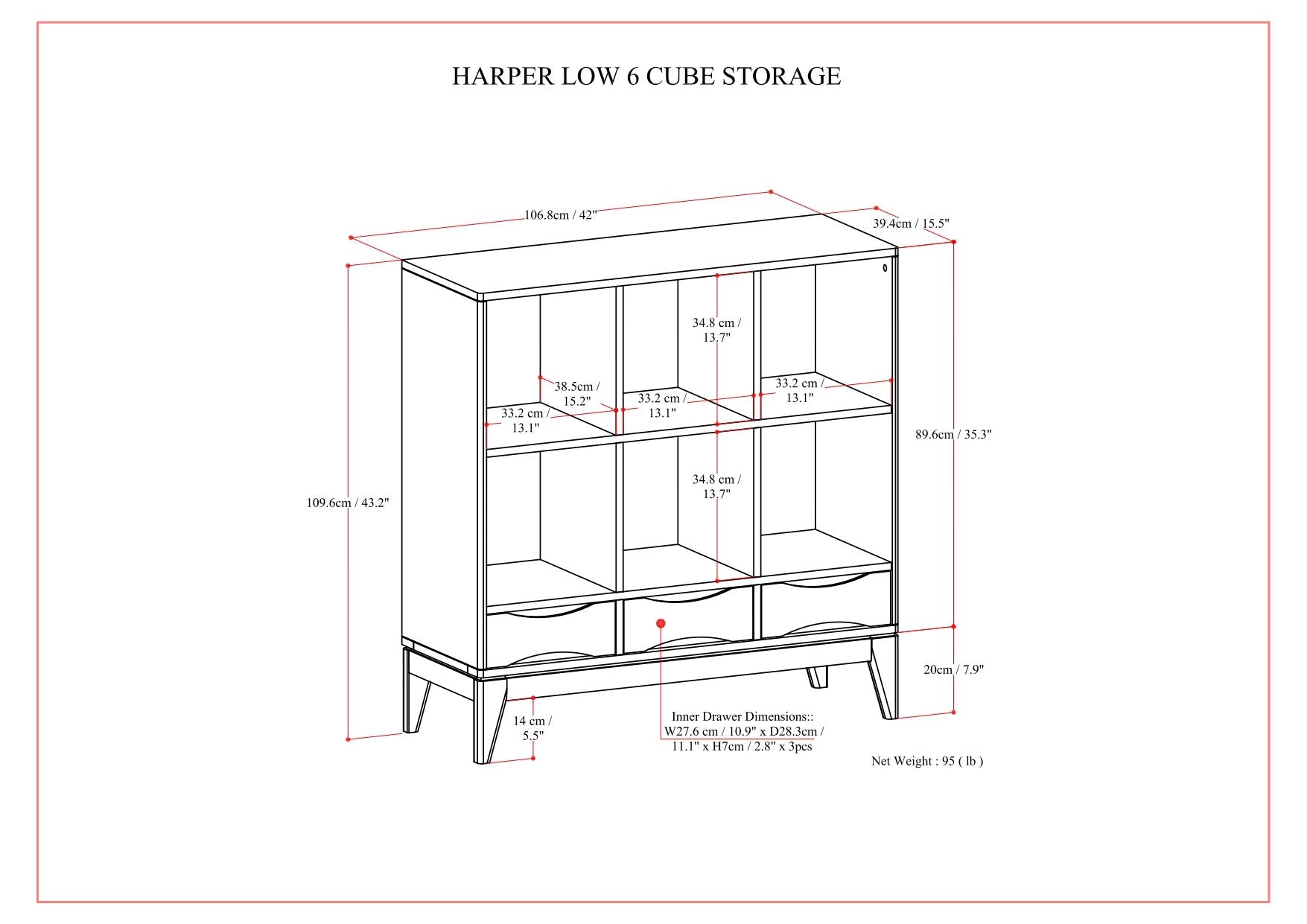 HARPER LOW 6 CUBE STORAGE

106.8cm / 42"

39.4cm / 15.5"

34.8 cm / 13.7"

38.5cm / 15.2"

33.2 cm / 13.1"

33.2 cm / 13.1"

33.2 cm / 13.1"

89.6cm / 35.3"

109.6cm / 43.2"

34.8 cm / 13.7"

20cm / 7.9"

14 cm / 5.5"

Inner Drawer Dimensions:: W27.6 cm / 10.9" x D28.3cm / 11.1" x H7cm / 2.8" x 3pcs

Net Weight : 95 ( lb )