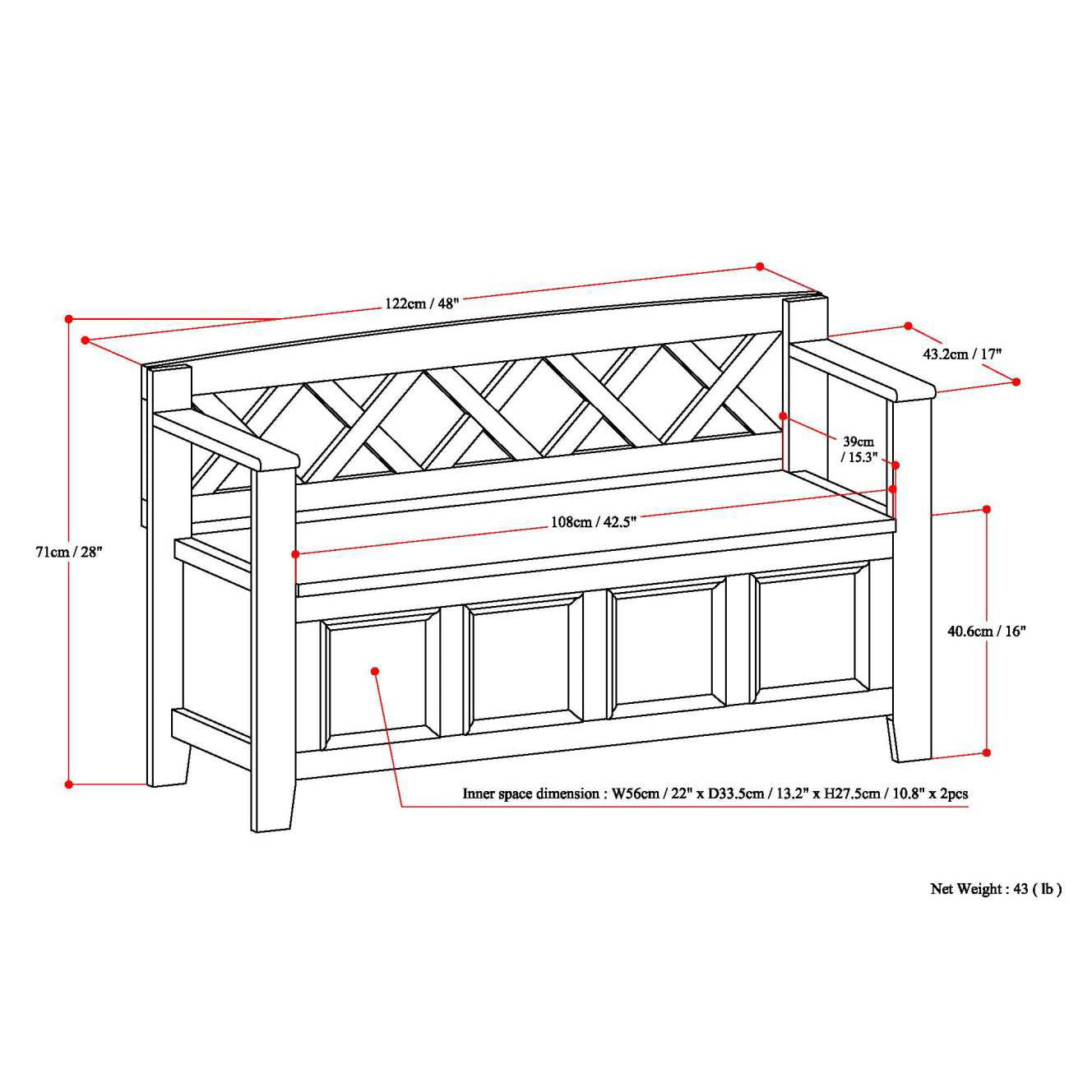 122cm / 48"

43.2cm / 17"

39cm / 15.3"

71cm / 28"

108cm / 42.5"

40.6cm / 16"

Inner space dimension : W56cm / 22" x D33.5cm / 13.2" x H27.5cm / 10.8" x 2pcs

Net Weight : 43 ( lb )