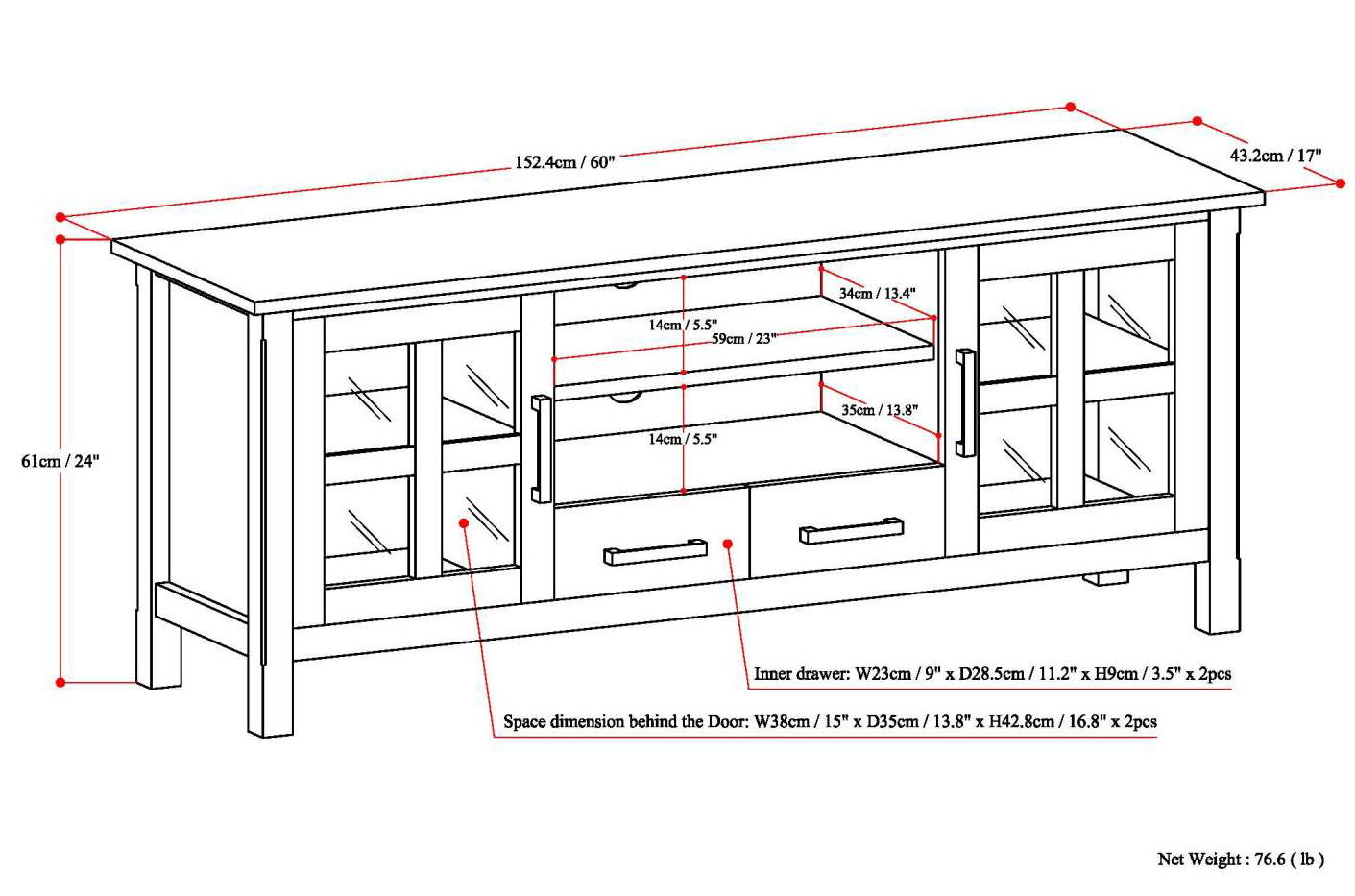 152.4cm / 60"

43.2cm / 17"

61cm / 24"

34cm / 13.4"

14cm / 5.5"

59cm / 23"

35cm / 13.8"

14cm / 5.5"

Inner drawer: W23cm / 9" x D28.5cm / 11.2" x H9cm / 3.5" x 2pcs

Space dimension behind the Door: W38cm / 15" x D35cm / 13.8" x H42.8cm / 16.8" x 2pcs

Net Weight : 76.6 ( lb )