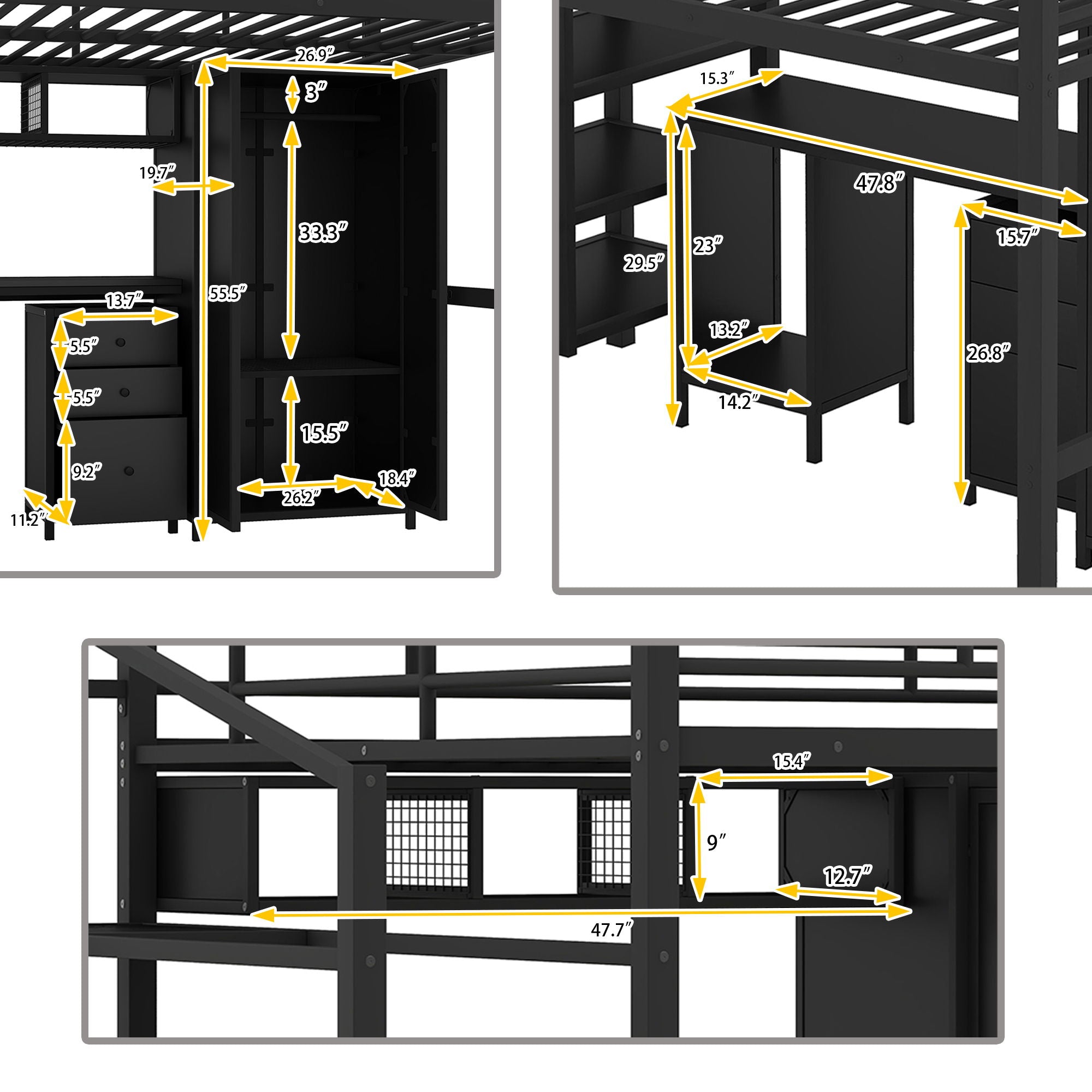 26.9″
3″
19.7″
33.3″
55.5″
13.7″
5.5″
5.5″
15.5″
9.2″
18.4″
26.2″
11.2″

15.3″
47.8″
15.7″
23″
29.5″
13.2″
26.8″
14.2″

15.4″
9″
12.7″
47.7″