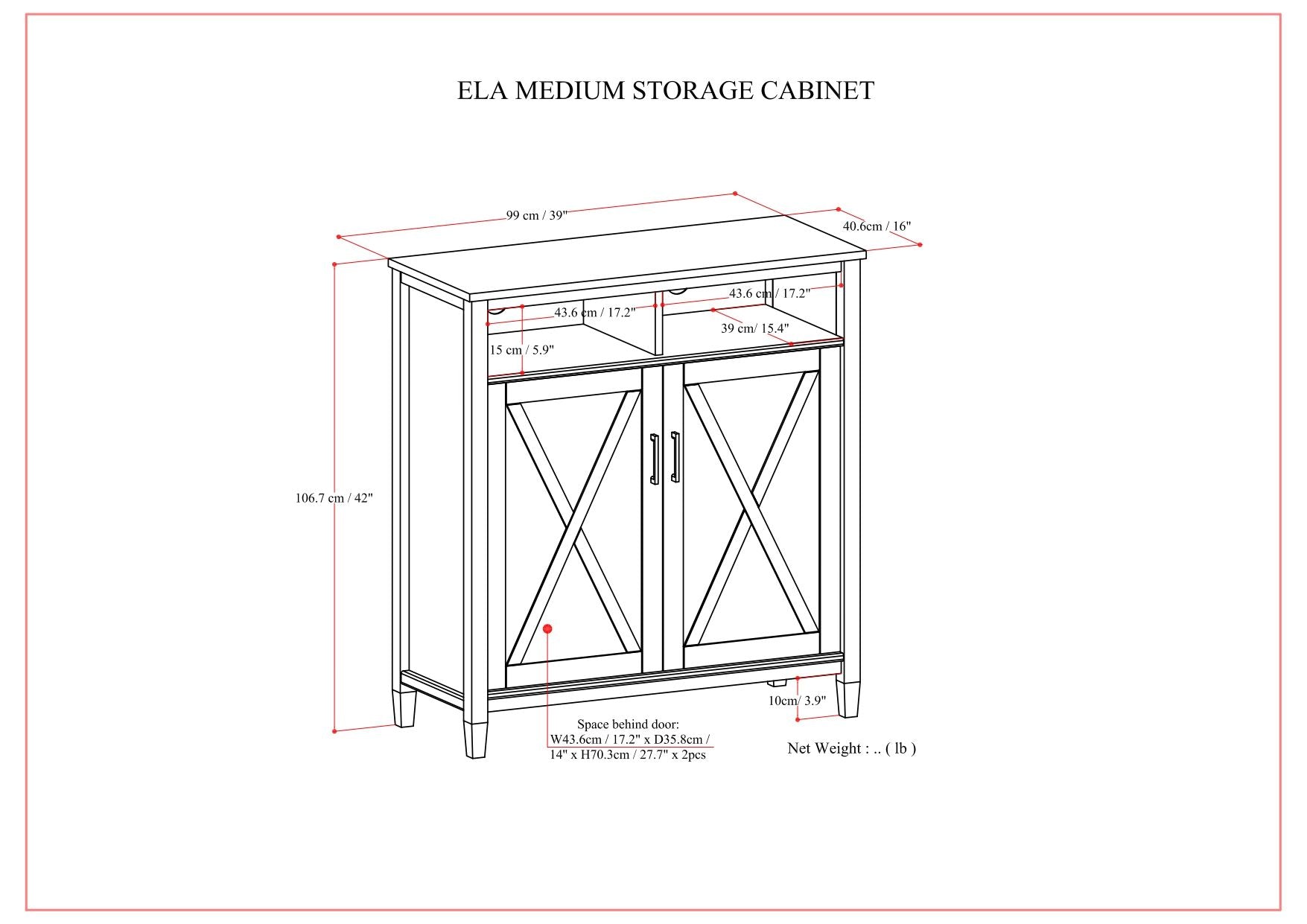 ELA MEDIUM STORAGE CABINET

99 cm / 39"

40.6cm / 16"

43.6 cm / 17.2"

43.6 cm / 17.2"

39 cm/ 15.4"

15 cm / 5.9"

106.7 cm / 42"

10cm/ 3.9"

Space behind door:
W43.6cm / 17.2" x D35.8cm / 14" x H70.3cm / 27.7" x 2pcs

Net Weight : .. ( lb )