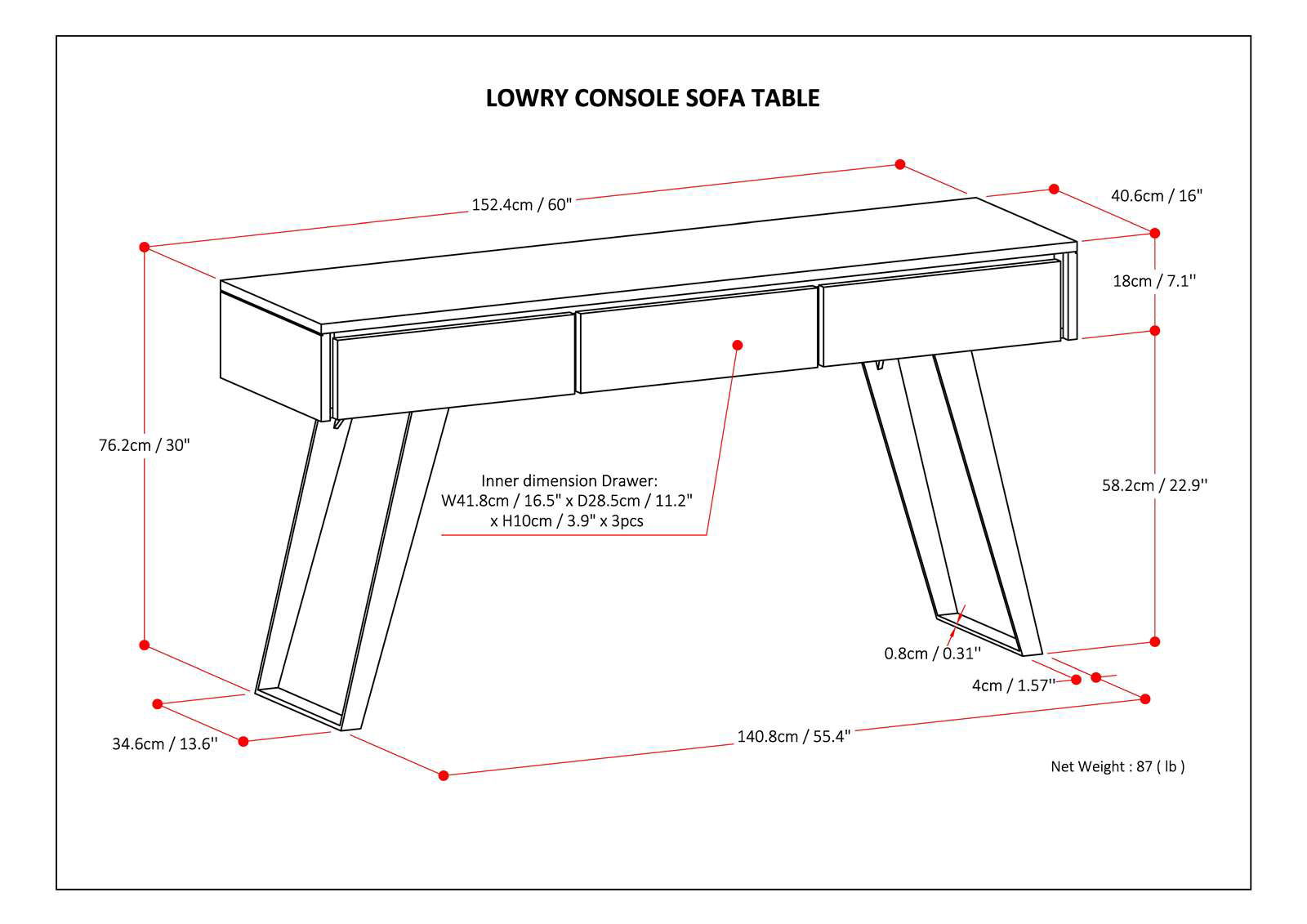 LOWRY CONSOLE SOFA TABLE

152.4cm / 60"

40.6cm / 16"

18cm / 7.1''

76.2cm / 30"

Inner dimension Drawer:
W41.8cm / 16.5" x D28.5cm / 11.2"
x H10cm / 3.9" x 3pcs

58.2cm / 22.9''

0.8cm / 0.31''

4cm / 1.57''

34.6cm / 13.6''

140.8cm / 55.4"

Net Weight : 87 ( lb )