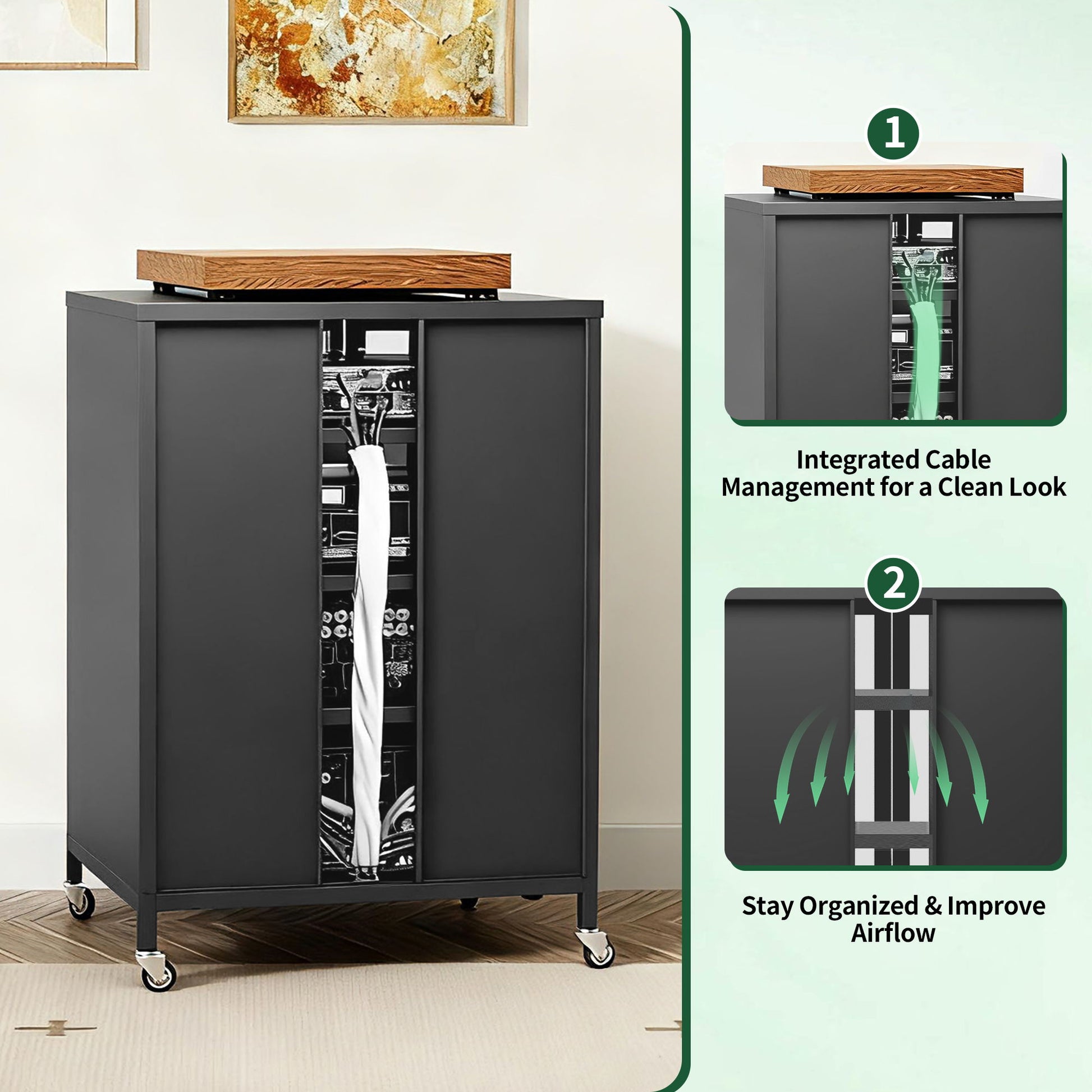 1

Integrated Cable Management for a Clean Look

2

Stay Organized & Improve Airflow