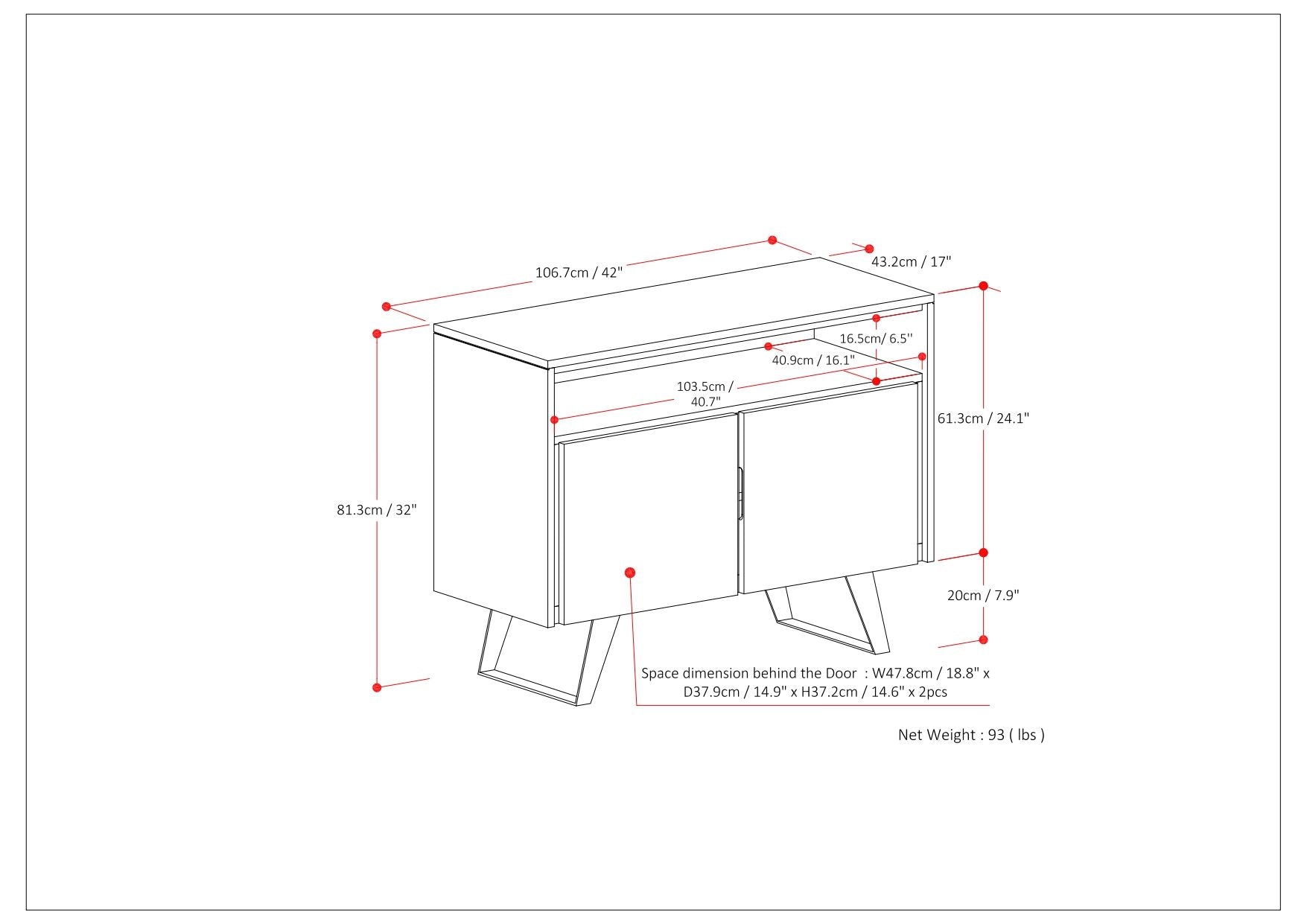 106.7cm / 42"

43.2cm / 17"

16.5cm/ 6.5''

40.9cm / 16.1"

103.5cm / 40.7"

61.3cm / 24.1"

81.3cm / 32"

20cm / 7.9"

Space dimension behind the Door : W47.8cm / 18.8" x D37.9cm / 14.9" x H37.2cm / 14.6" x 2pcs

Net Weight : 93 ( lbs )