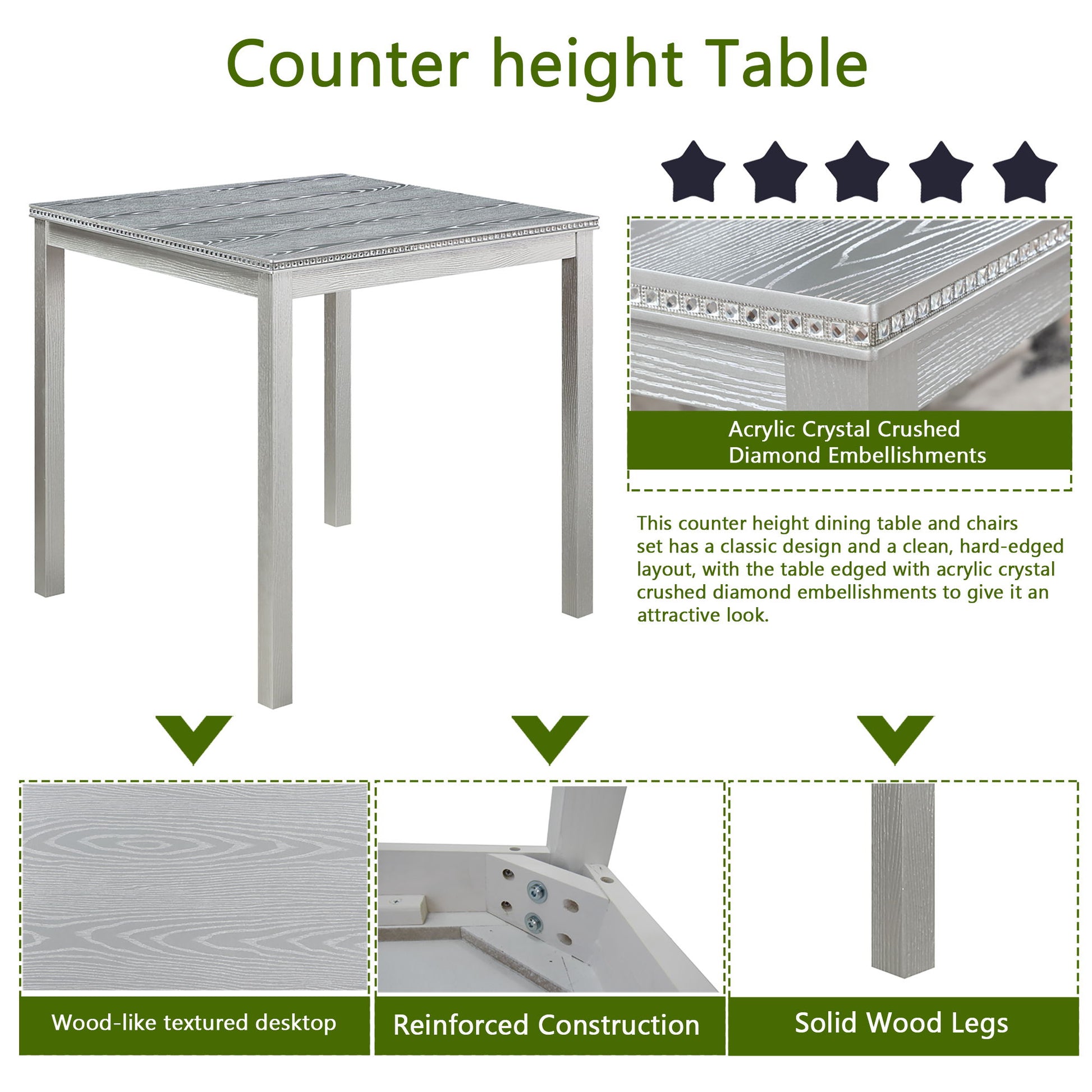 Counter height Table

Acrylic Crystal Crushed Diamond Embellishments

This counter height dining table and chairs set has a classic design and a clean, hard-edged layout, with the table edged with acrylic crystal crushed diamond embellishments to give it an attractive look.

Wood-like textured desktop

Reinforced Construction

Solid Wood Legs