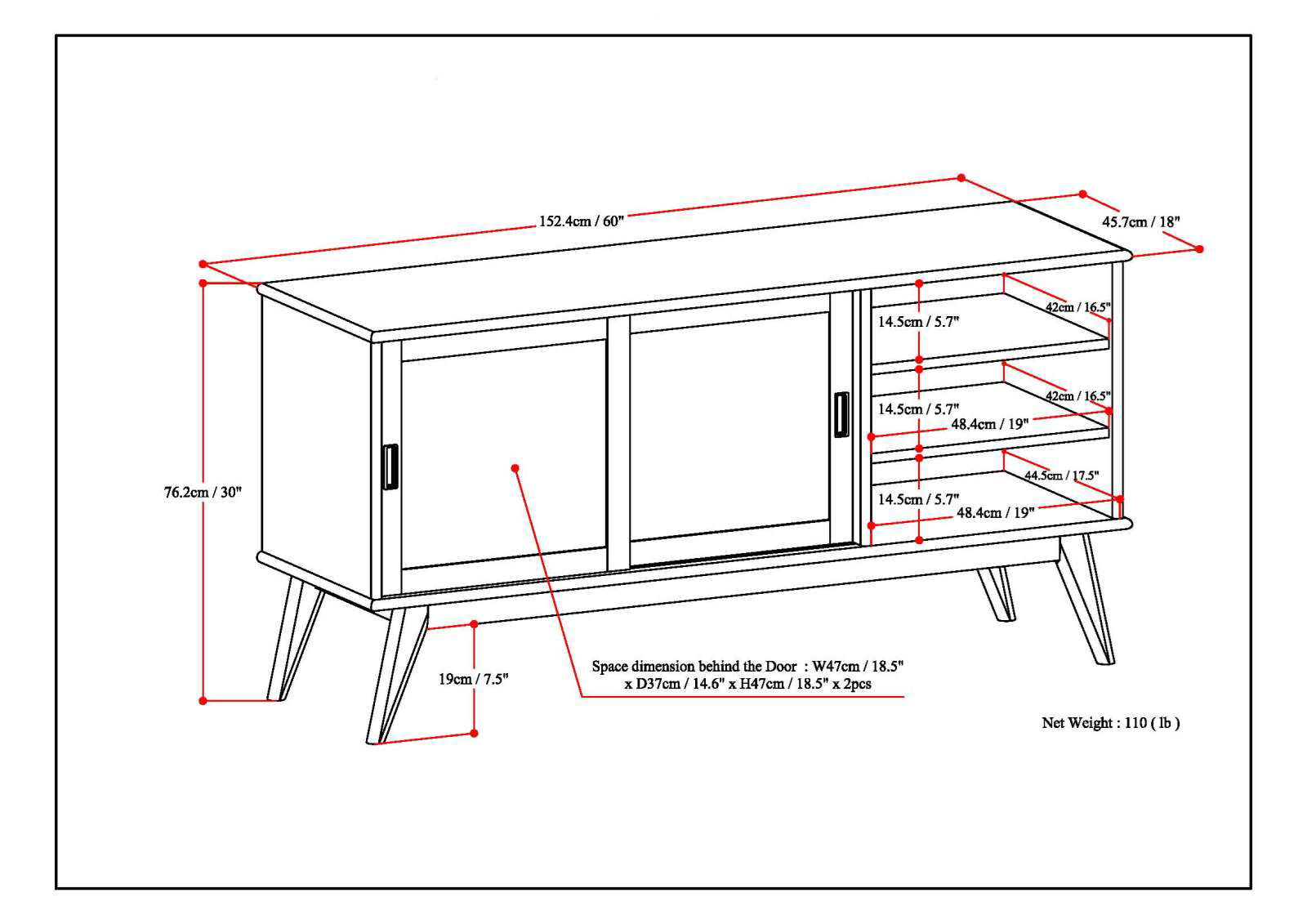 152.4cm / 60"

45.7cm / 18"

42cm / 16.5"

14.5cm / 5.7"

42cm / 16.5"

14.5cm / 5.7"

48.4cm / 19"

44.5cm / 17.5"

14.5cm / 5.7"

48.4cm / 19"

76.2cm / 30"

19cm / 7.5"

Space dimension behind the Door : W47cm / 18.5" x D37cm / 14.6" x H47cm / 18.5" x 2pcs

Net Weight : 110 ( lb )