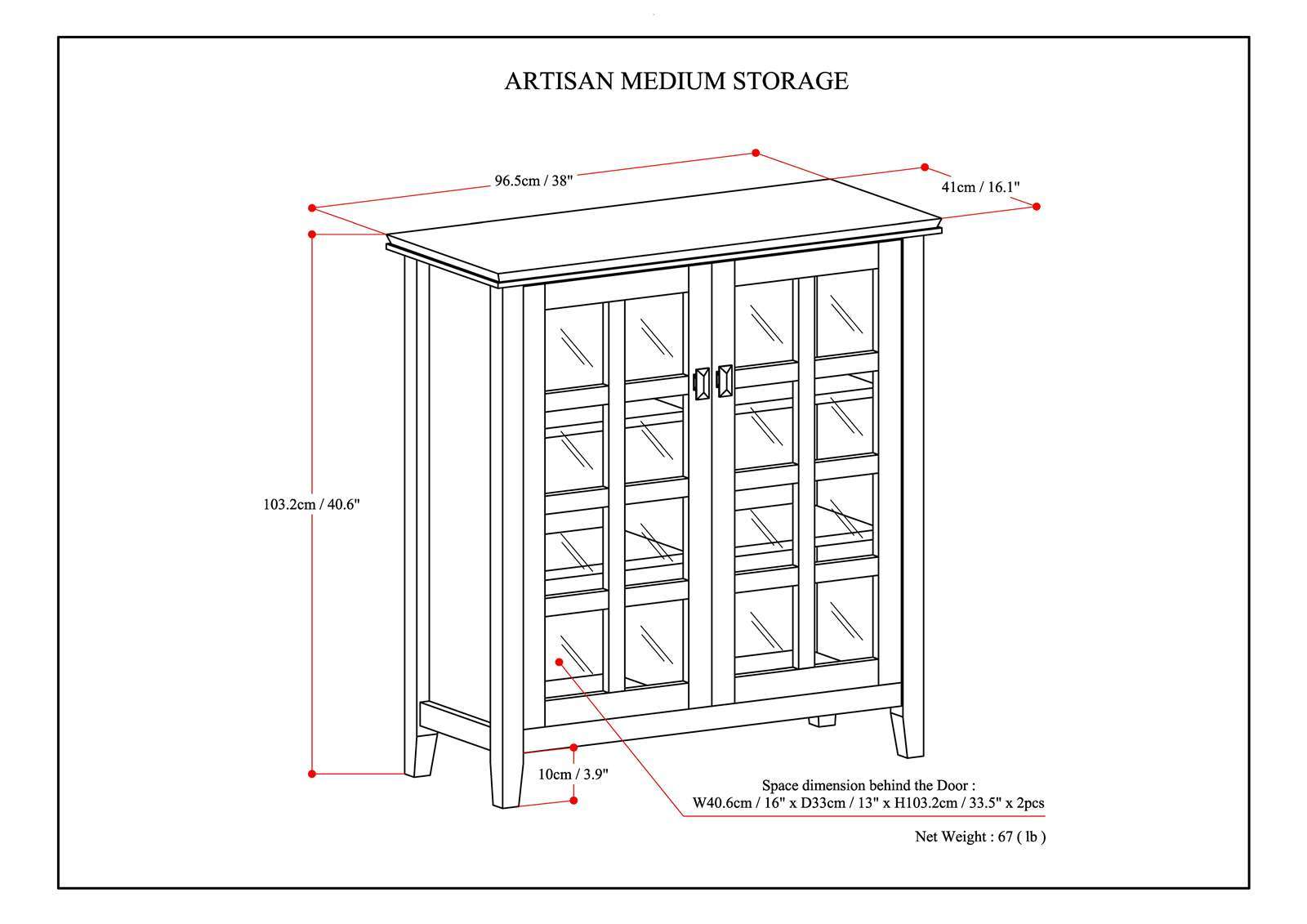 ARTISAN MEDIUM STORAGE

96.5cm / 38"

41cm / 16.1"

103.2cm / 40.6"

10cm / 3.9"

Space dimension behind the Door :
W40.6cm / 16" x D33cm / 13" x H103.2cm / 33.5" x 2pcs

Net Weight : 67 ( lb )