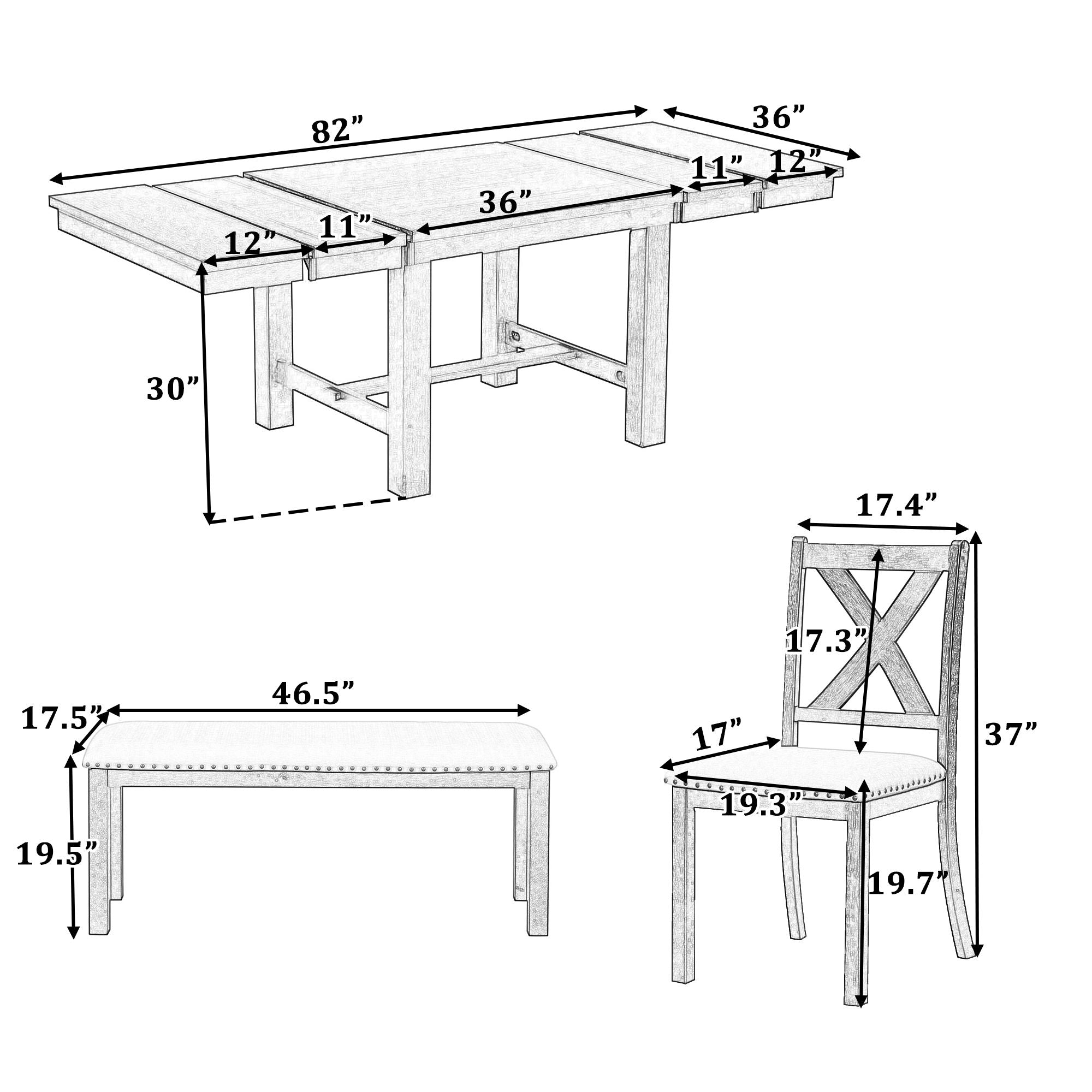 82”
36”
11”
12”
36”
11”
12”
30”
17.4”
17.3”
46.5”
17.5”
17”
37”
19.3”
19.5”
19.7”