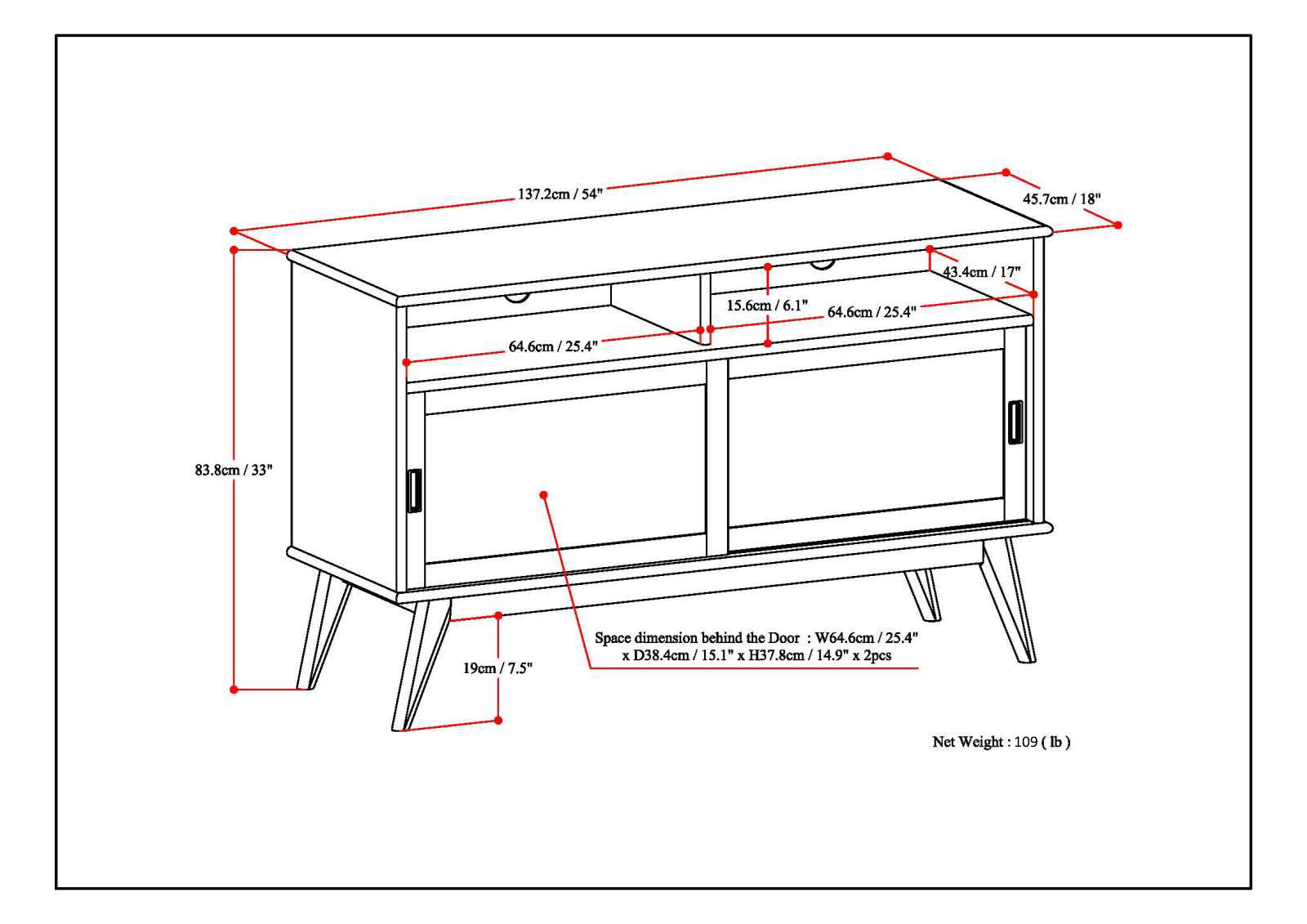 137.2cm / 54"

45.7cm / 18"

43.4cm / 17"

15.6cm / 6.1"

64.6cm / 25.4"

64.6cm / 25.4"

83.8cm / 33"

Space dimension behind the Door : W64.6cm / 25.4" x D38.4cm / 15.1" x H37.8cm / 14.9" x 2pcs

19cm / 7.5"

Net Weight : 109 ( lb )