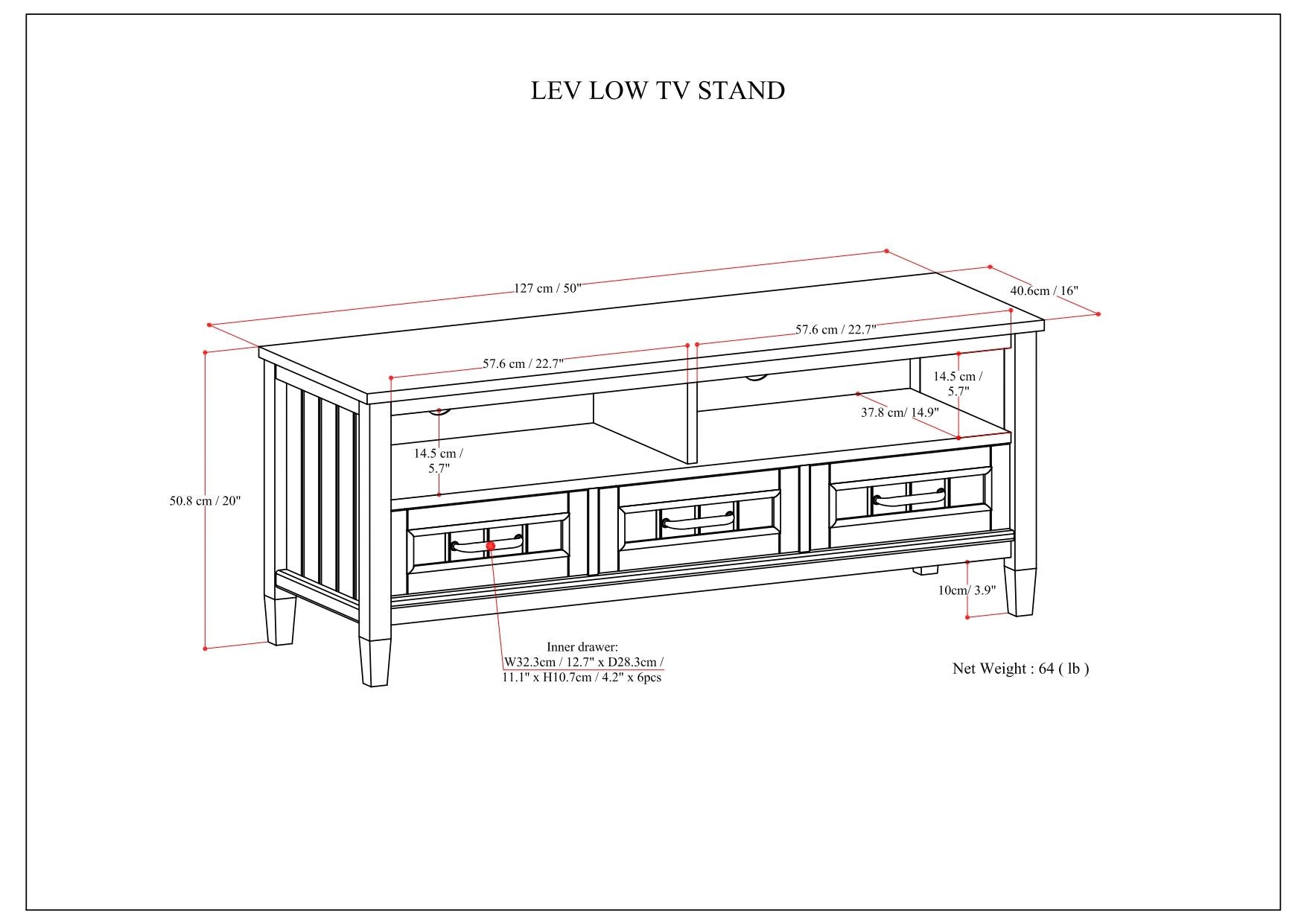 LEV LOW TV STAND

127 cm / 50"

40.6cm / 16"

57.6 cm / 22.7"

57.6 cm / 22.7"

14.5 cm / 5.7"

37.8 cm/ 14.9"

14.5 cm / 5.7"

50.8 cm / 20"

10cm/ 3.9"

Inner drawer: W32.3cm / 12.7" x D28.3cm / 11.1" x H10.7cm / 4.2" x 6pcs

Net Weight : 64 ( lb )