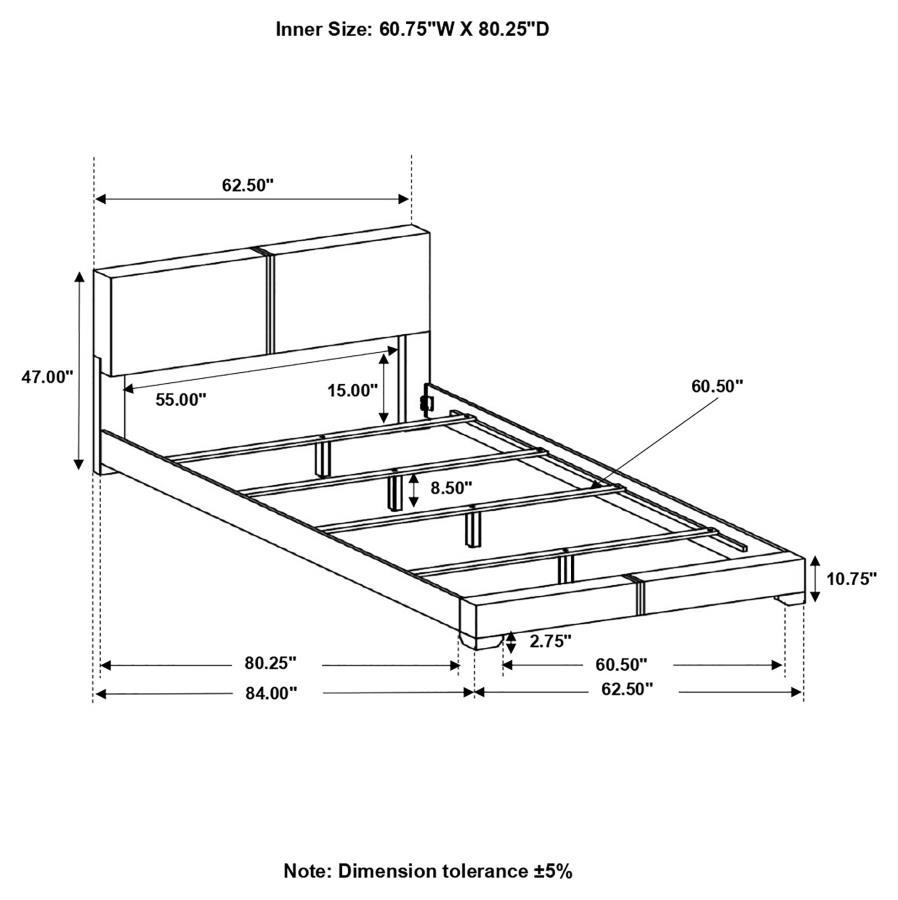 Inner Size: 60.75"W X 80.25"D

62.50"

47.00"

55.00"

15.00"

60.50"

8.50"

10.75"

2.75"

80.25"

60.50"

84.00"

62.50"

Note: Dimension tolerance ±5%