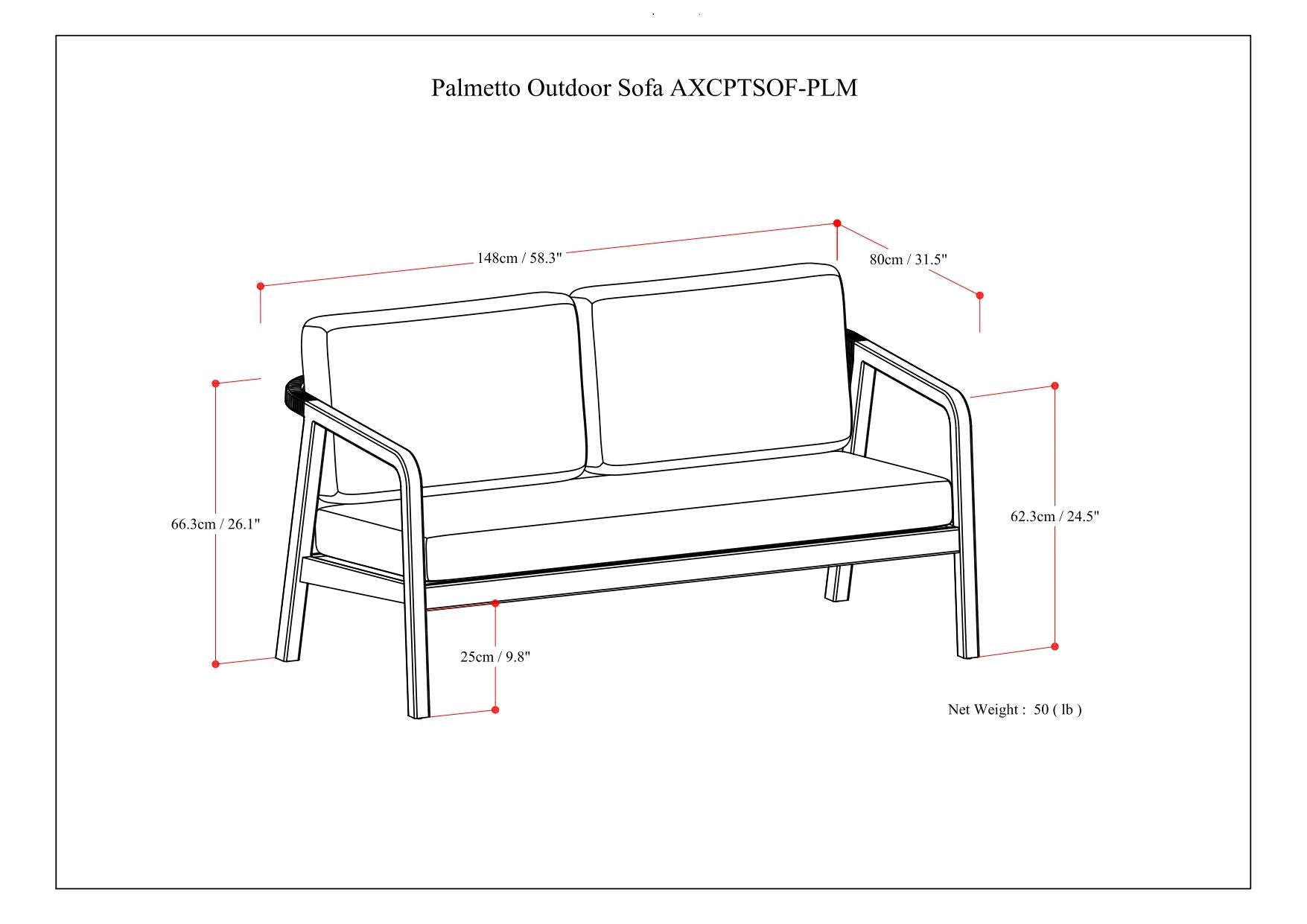 Palmetto Outdoor Sofa AXCPTSOF-PLM

148cm / 58.3"

80cm / 31.5"

66.3cm / 26.1"

62.3cm / 24.5"

25cm / 9.8"

Net Weight : 50 ( lb )