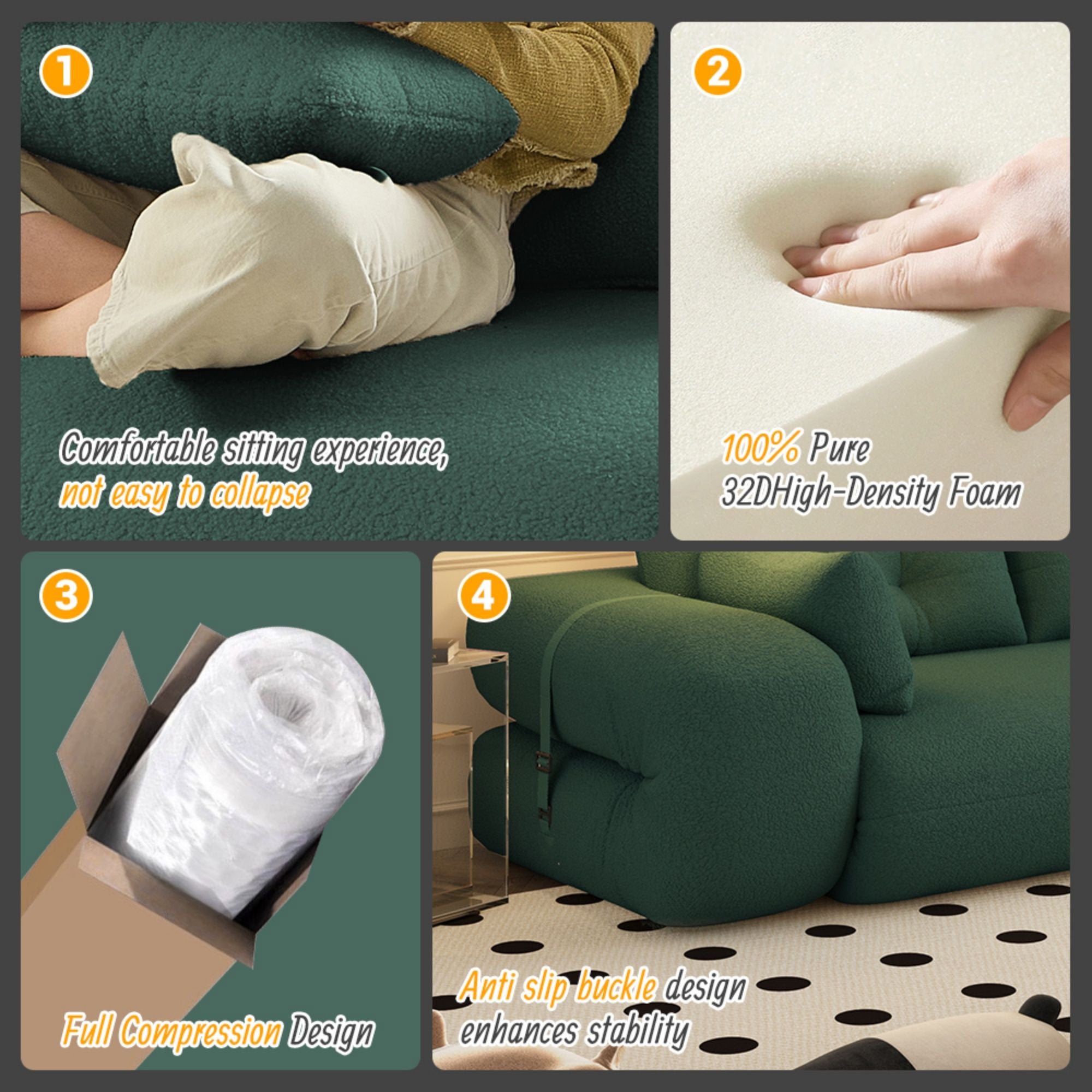 1

Comfortable sitting experience, not easy to collapse

2

100% Pure 32DHigh-Density Foam

3

Full Compression Design

4

Anti slip buckle design enhances stability