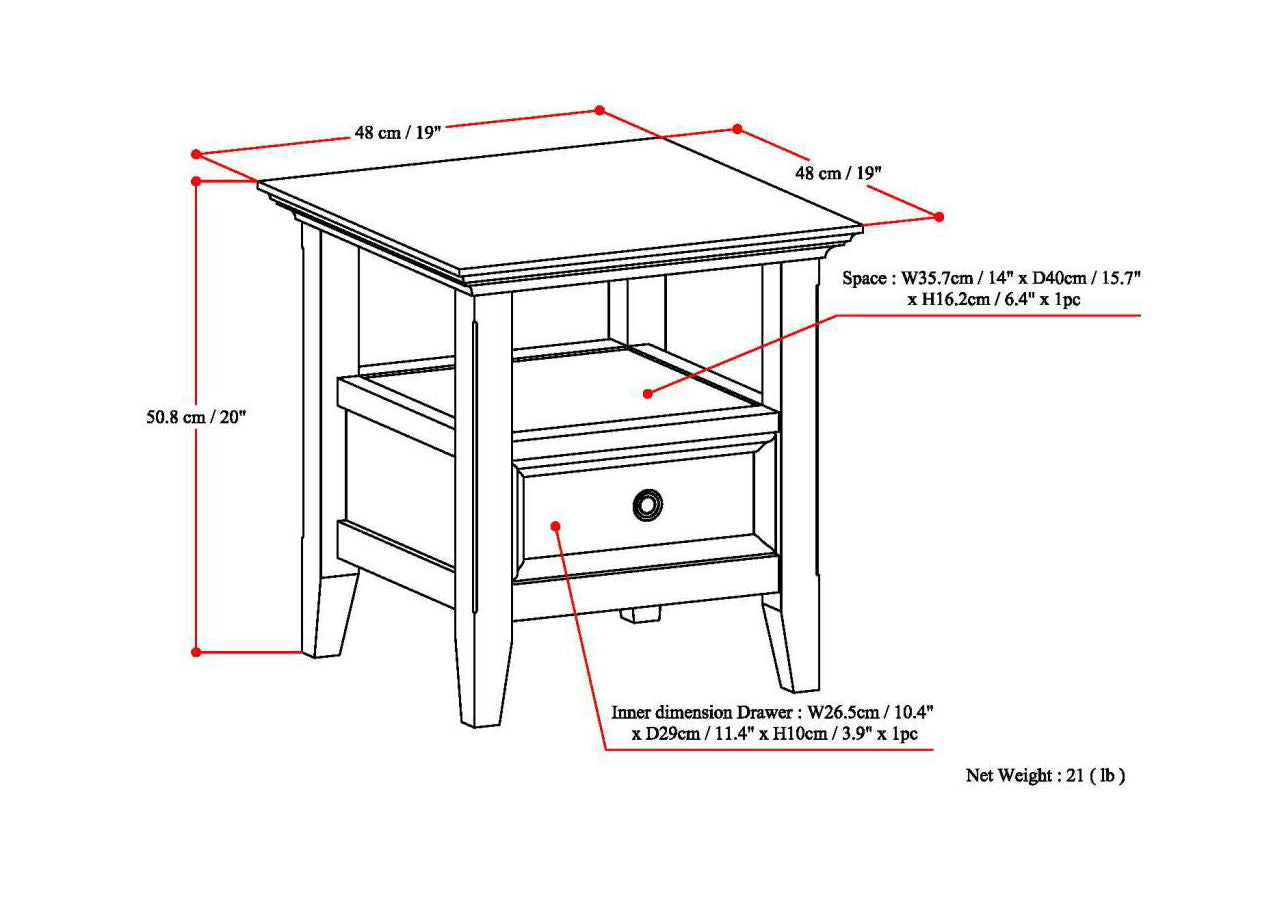 48 cm / 19"

48 cm / 19"

Space : W35.7cm / 14" x D40cm / 15.7" x H16.2cm / 6.4" x 1pc

50.8 cm / 20"

Inner dimension Drawer : W26.5cm / 10.4" x D29cm / 11.4" x H10cm / 3.9" x 1pc

Net Weight : 21 ( lb )