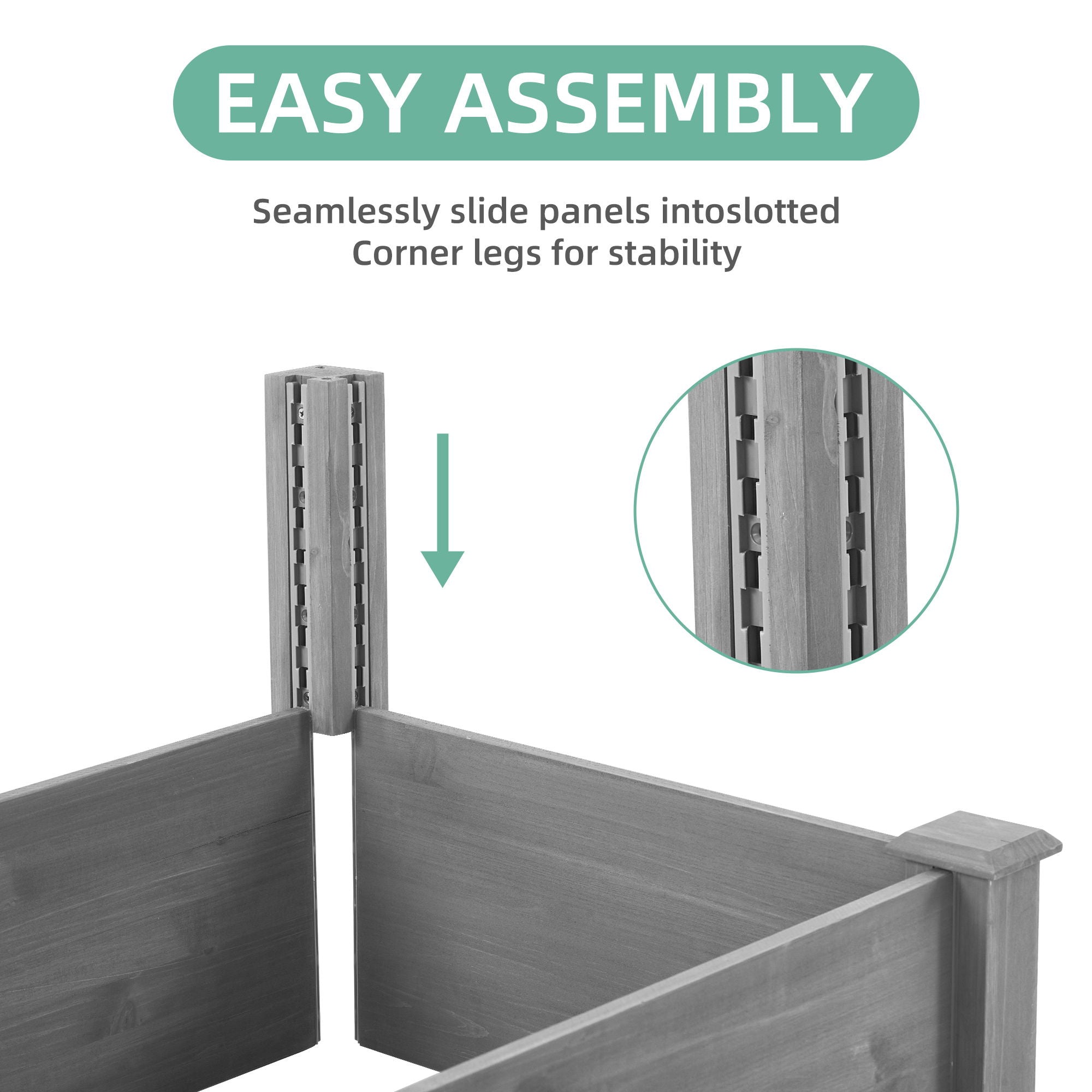 EASY ASSEMBLY

Seamlessly slide panels intoslotted Corner legs for stability