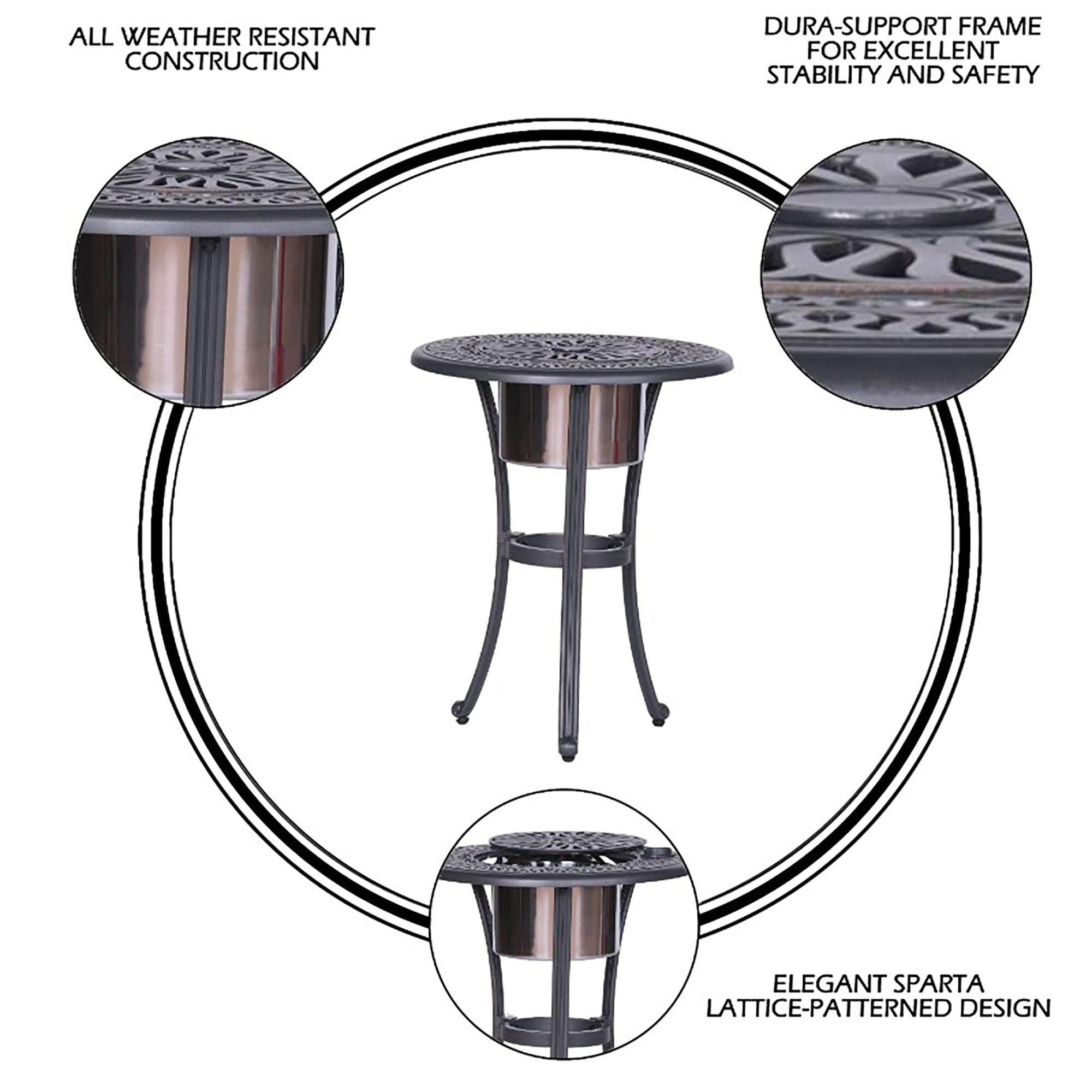 ALL WEATHER RESISTANT CONSTRUCTION

DURA-SUPPORT FRAME FOR EXCELLENT STABILITY AND SAFETY

ELEGANT SPARTA LATTICE-PATTERNED DESIGN