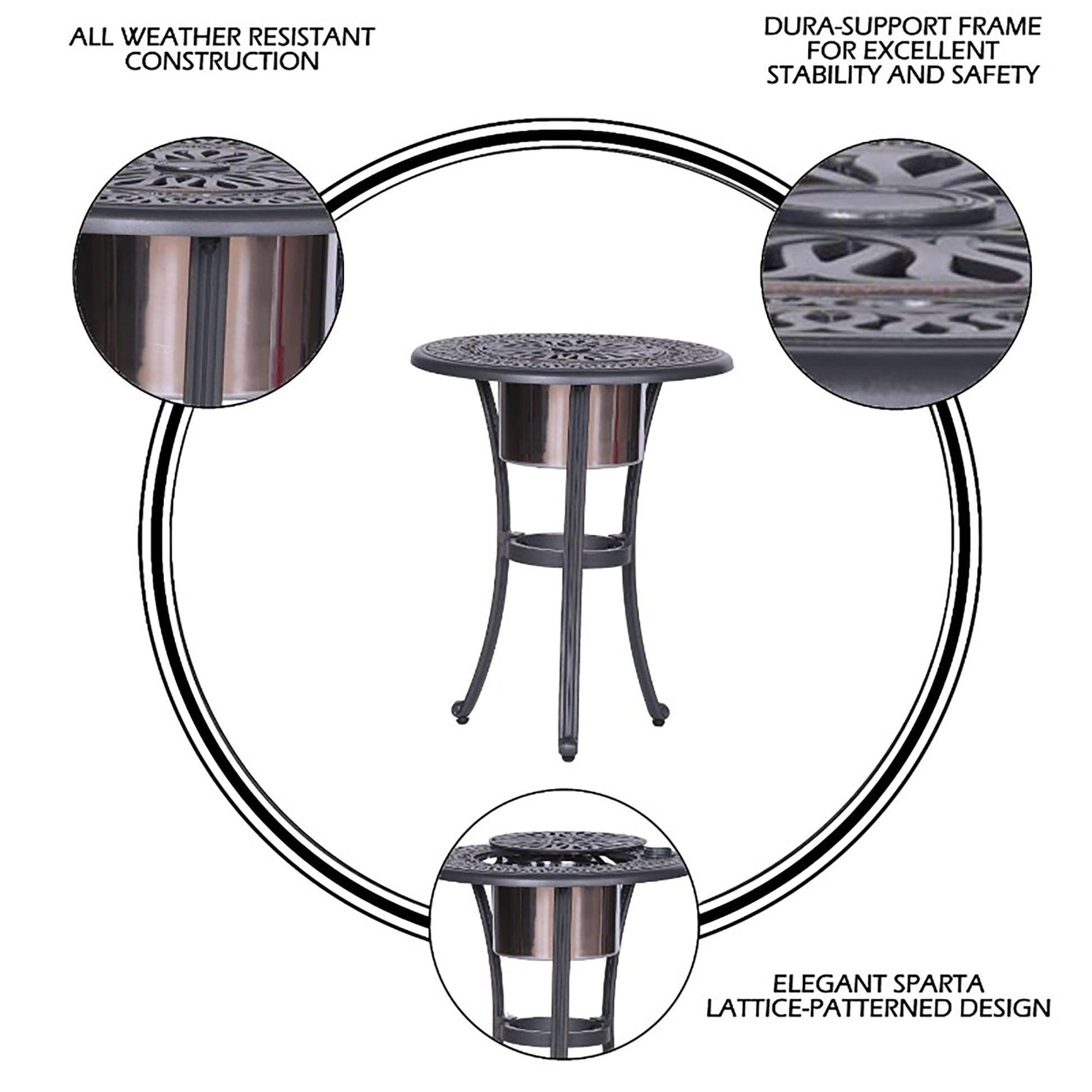 ALL WEATHER RESISTANT CONSTRUCTION

DURA-SUPPORT FRAME FOR EXCELLENT STABILITY AND SAFETY

ELEGANT SPARTA LATTICE-PATTERNED DESIGN